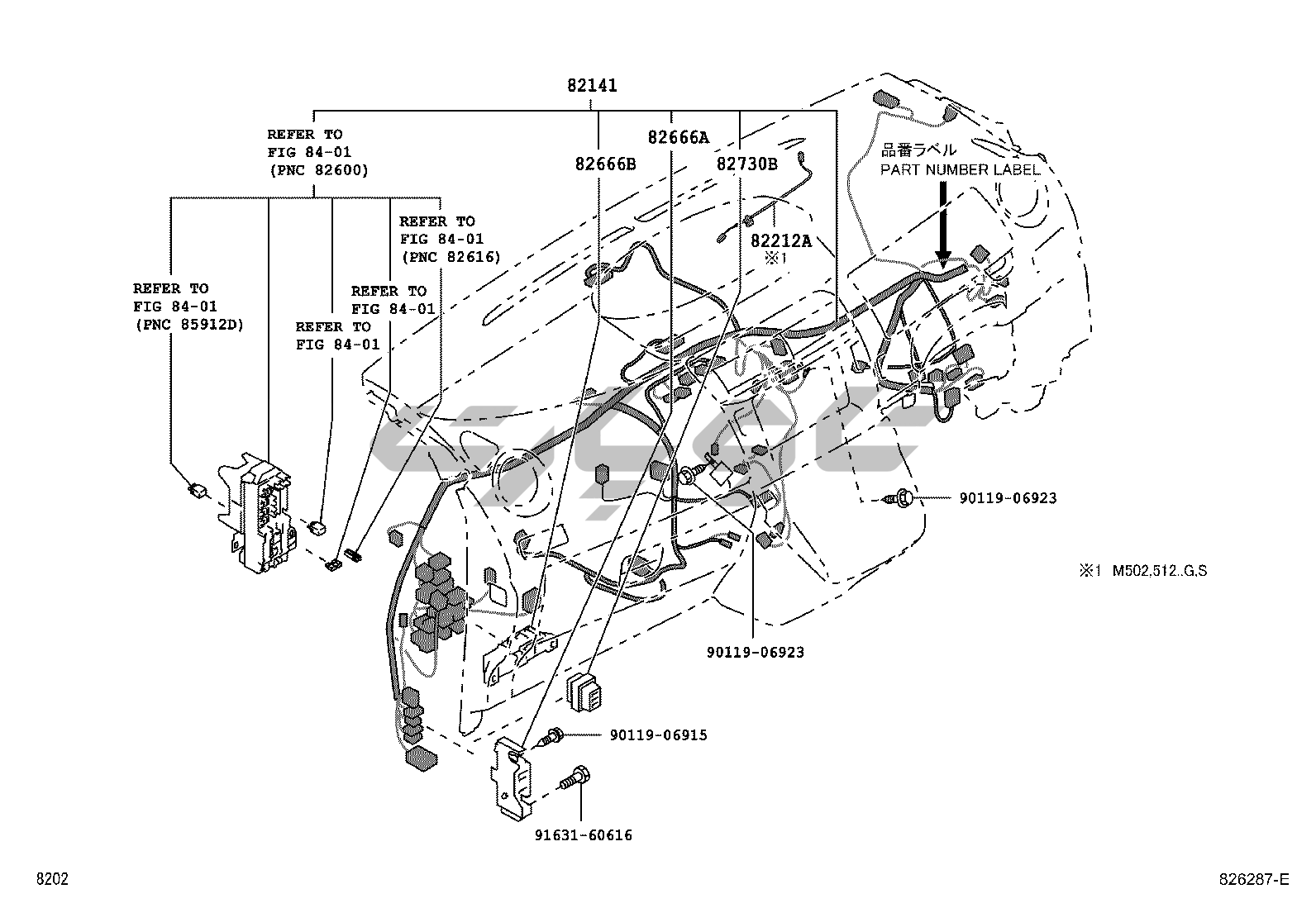 82141

REFER TO
FIG 84-01
(PNC 82600)

82666A

82666B

82730B

品番ラベル
PART NUMBER LABEL

REFER TO
FIG 84-01
(PNC 82616)

82212A
※1

REFER TO
FIG 84-01
(PNC 85912D)

REFER TO
FIG 84-01

REFER TO
FIG 84-01

90119-06923

※1 M502,512..G.S

90119-06923

90119-06915

91631-60616

8202

826287-E