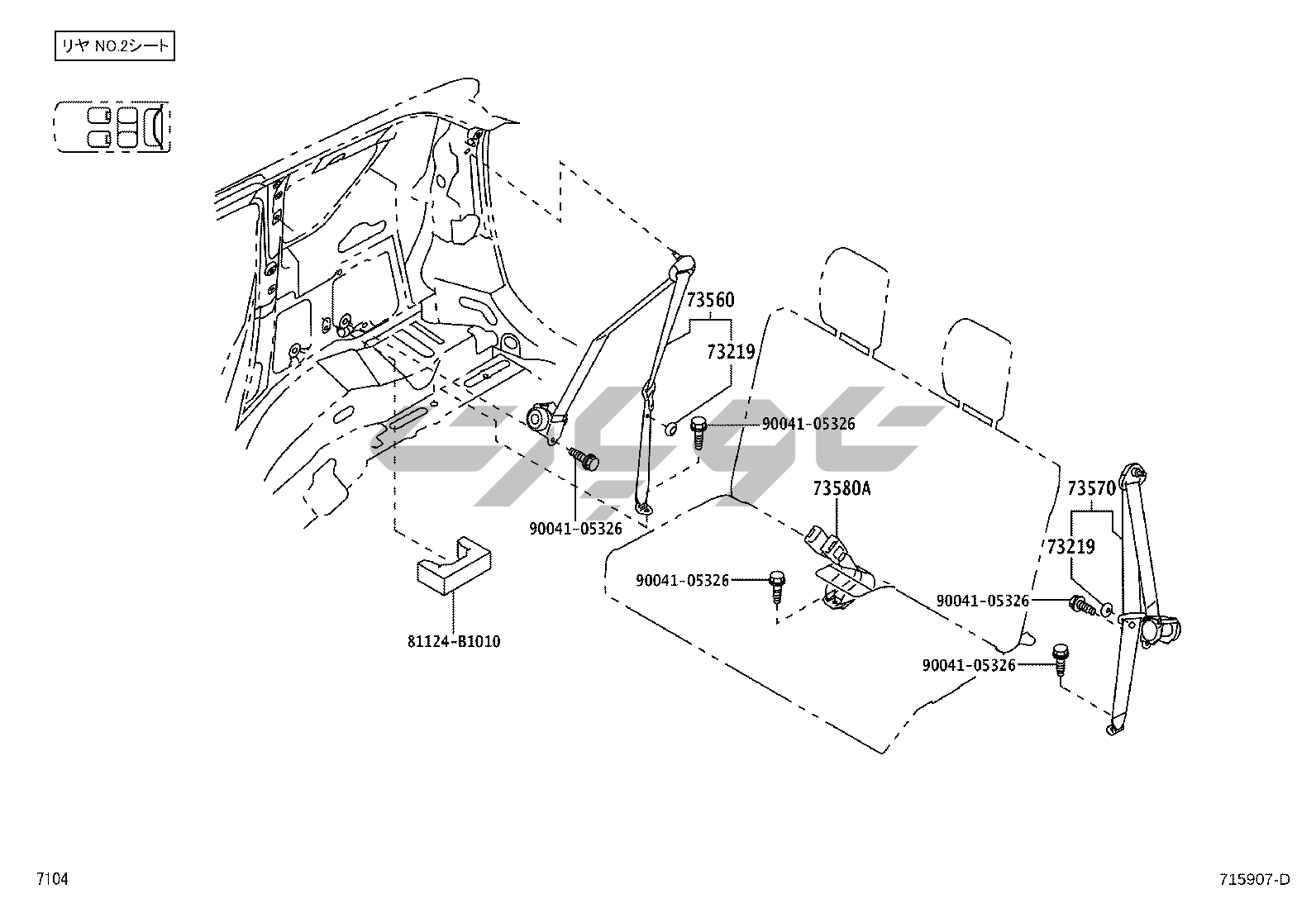 リヤ NO.2シート

73560
73219
90041-05326
90041-05326
73580A
73570
73219
90041-05326
90041-05326
90041-05326
81124-B1010

7104
715907-D