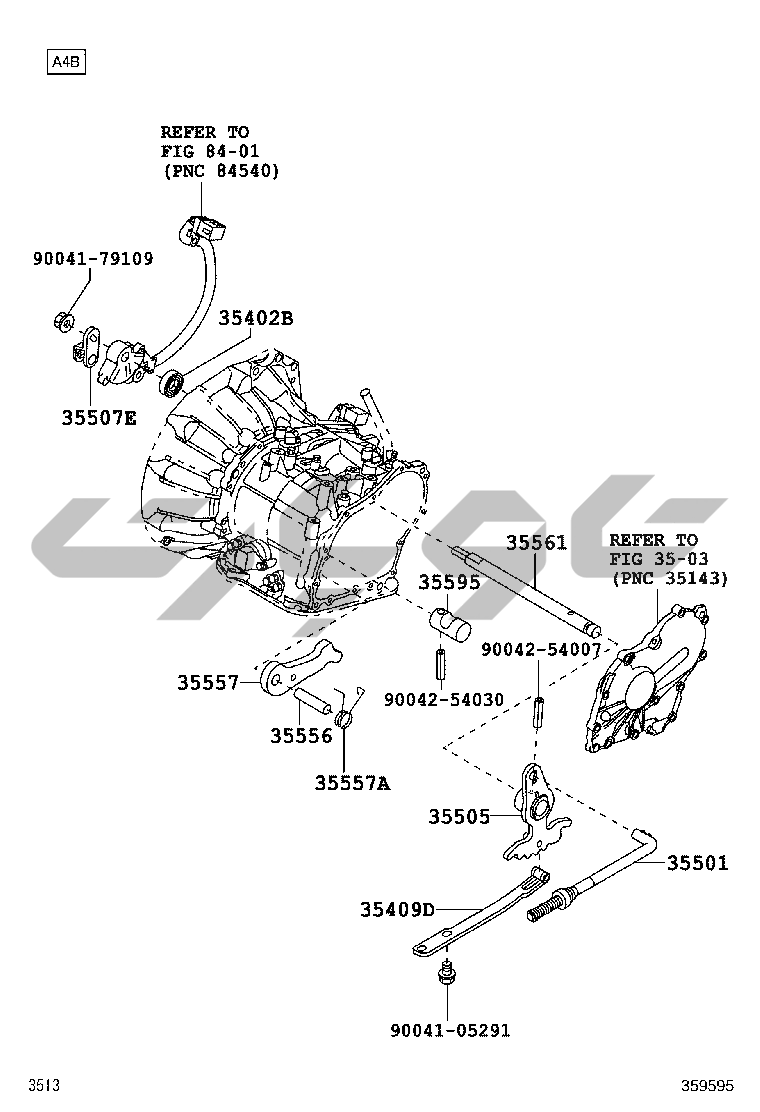 A4B

REFER TO
FIG 84-01
(PNC 84540)

90041-79109

35402B

35507E

35561

REFER TO
FIG 35-03
(PNC 35143)

35595

90042-54007

35557

90042-54030

35556

35557A

35505

35501

35409D

90041-05291

3513

359595