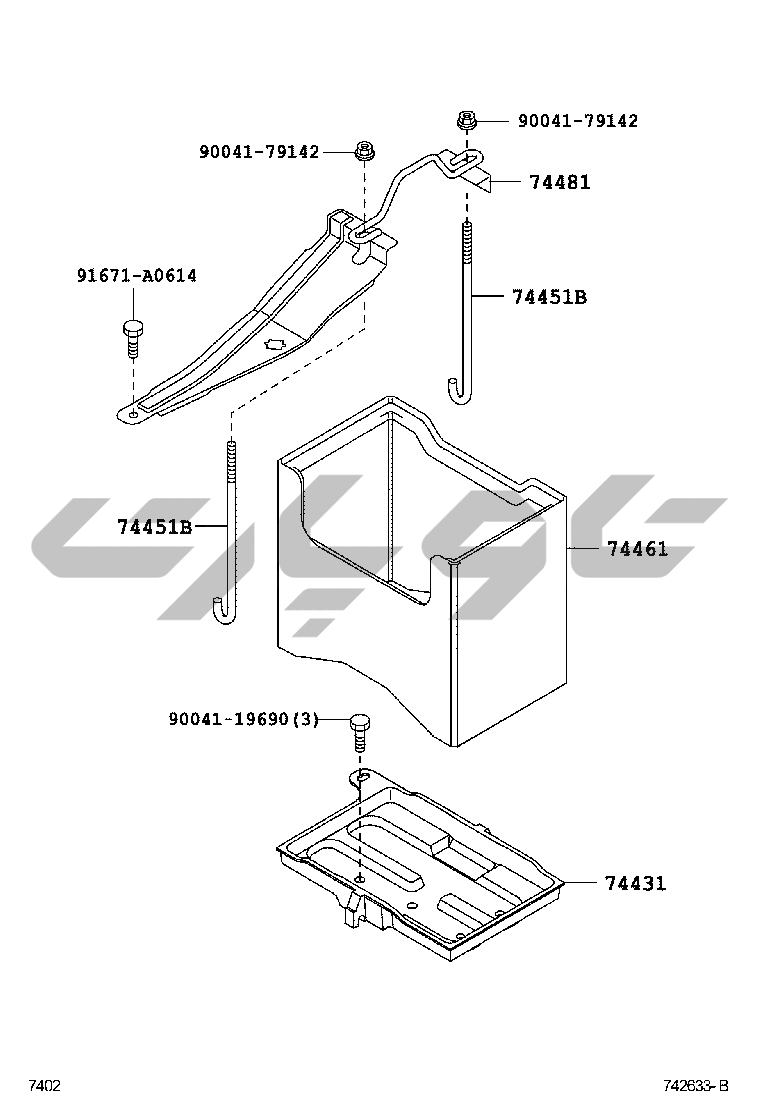 90041-79142
90041-79142
74481
91671-A0614
74451B
74451B
74461
90041-19690(3)
74431
7402
742633-B