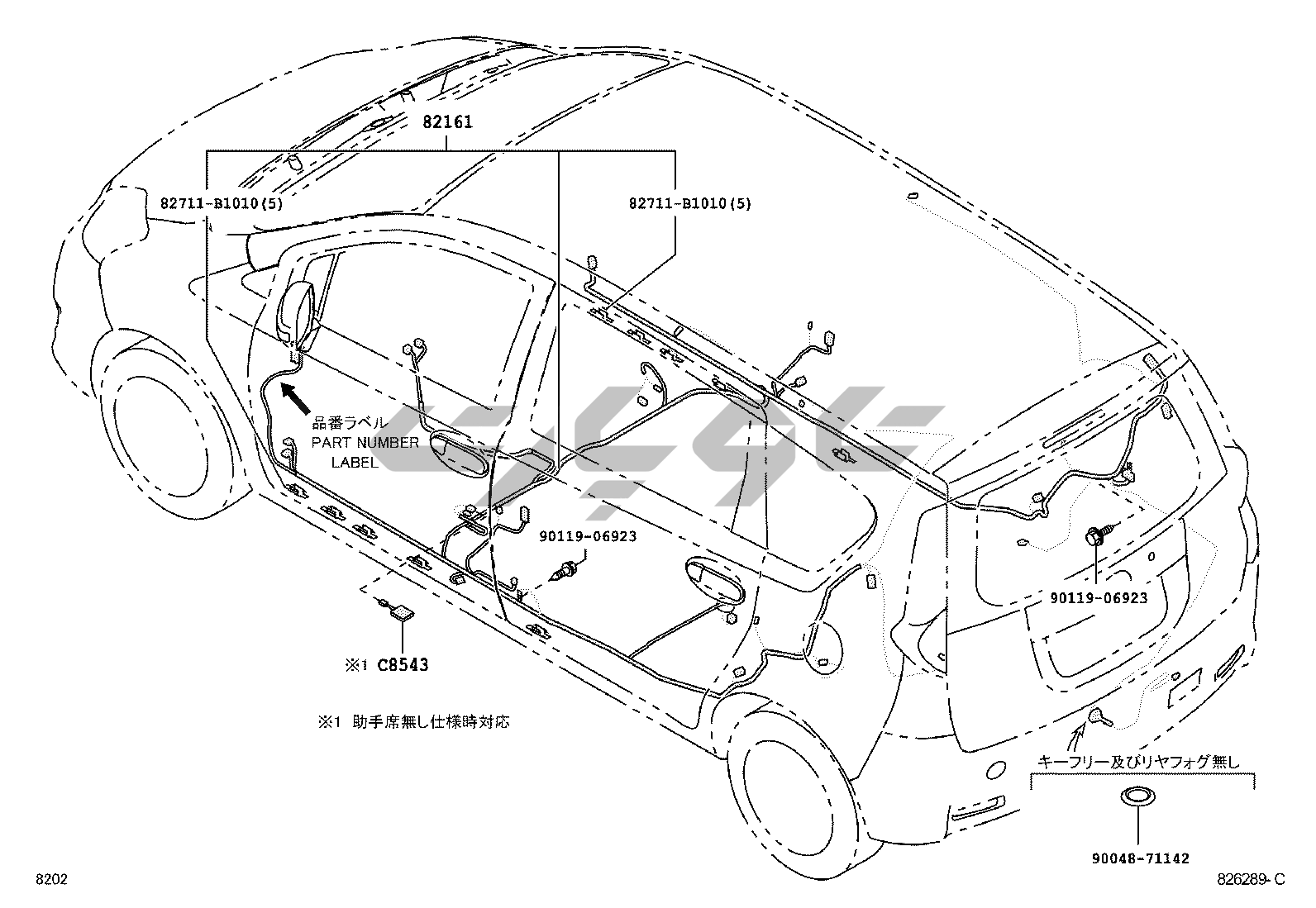 82161

82711-B1010(5)

82711-B1010(5)

品番ラベル
PART NUMBER
LABEL

90119-06923

90119-06923

※1 C8543

※1 助手席無し仕様時対応

キーフリー及びリヤフォグ無し

90048-71142

8202

826289-C