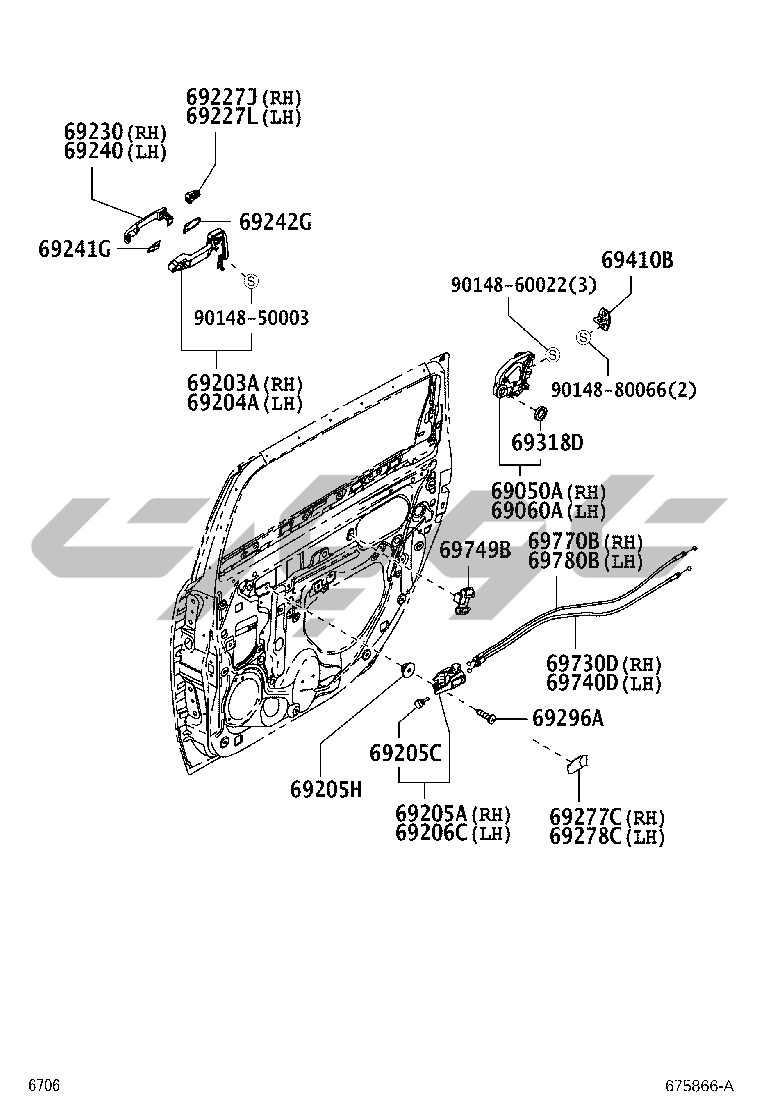 69227J(RH)
69227L(LH)

69230(RH)
69240(LH)

69242G

69241G

S

90148-50003

69203A(RH)
69204A(LH)

69410B

90148-60022(3)

S

S

90148-80066(2)

69318D

69050A(RH)
69060A(LH)

69749B

69770B(RH)
69780B(LH)

69730D(RH)
69740D(LH)

69296A

69205C

69205H

69205A(RH)
69206C(LH)

69277C(RH)
69278C(LH)

6706

675866-A