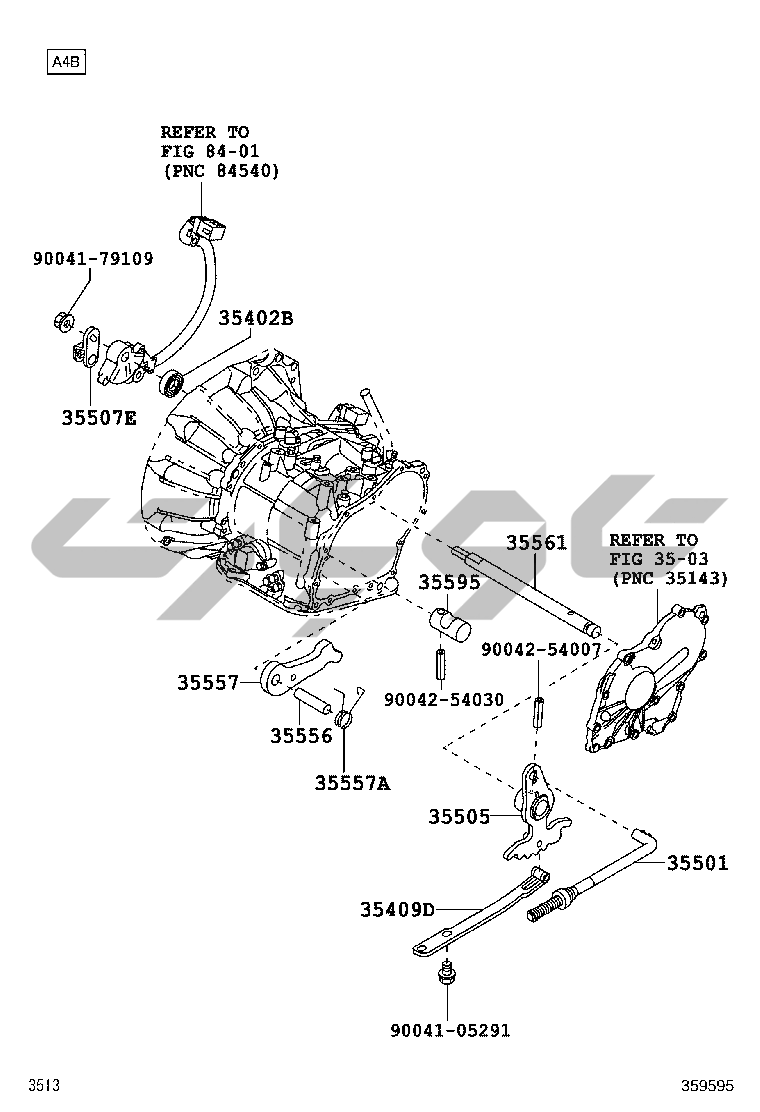 A4B

REFER TO FIG 84-01 (PNC 84540)

90041-79109

35402B

35507E

35561

REFER TO FIG 35-03 (PNC 35143)

35595

90042-54007

35557

90042-54030

35556

35557A

35505

35501

35409D

90041-05291

3513

359595