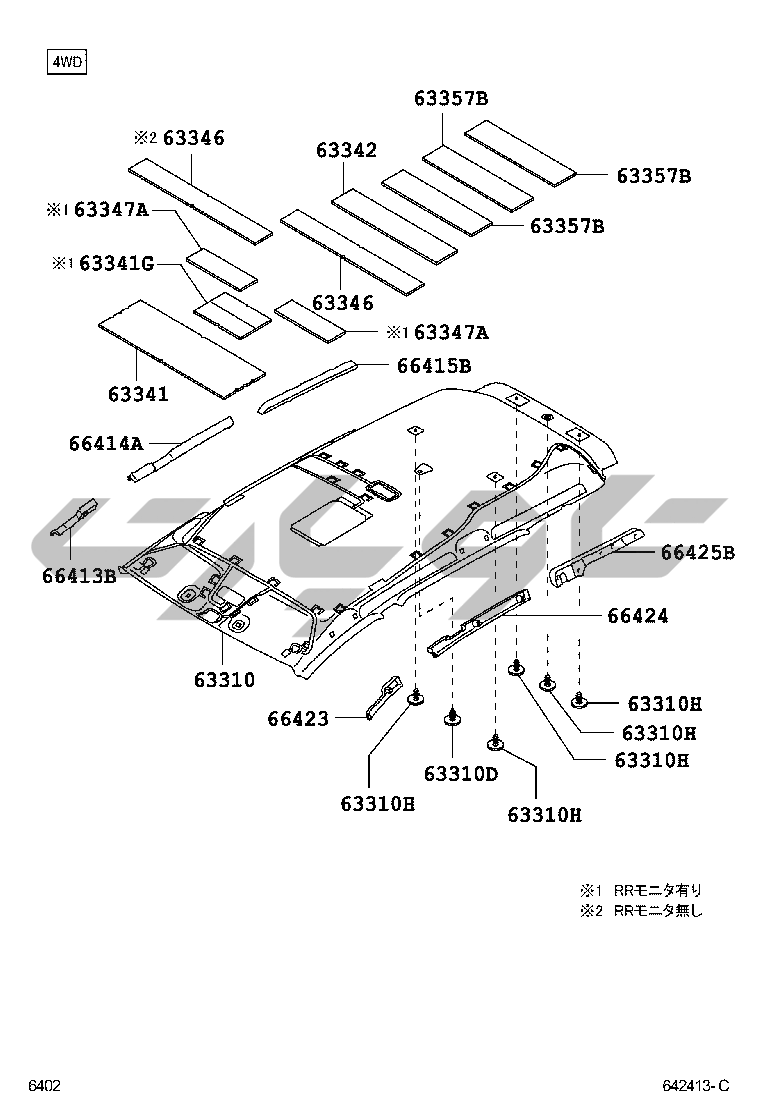 4WD

63357B
※2 63346
63342
63357B
※1 63347A
63357B
※1 63341G
63346
※1 63347A
63341
66415B
66414A
66413B
66425B
66424
63310
63310H
66423
63310H
63310H
63310D
63310H
63310H

※1 RRモニタ有り
※2 RRモニタ無し

6402
642413-C