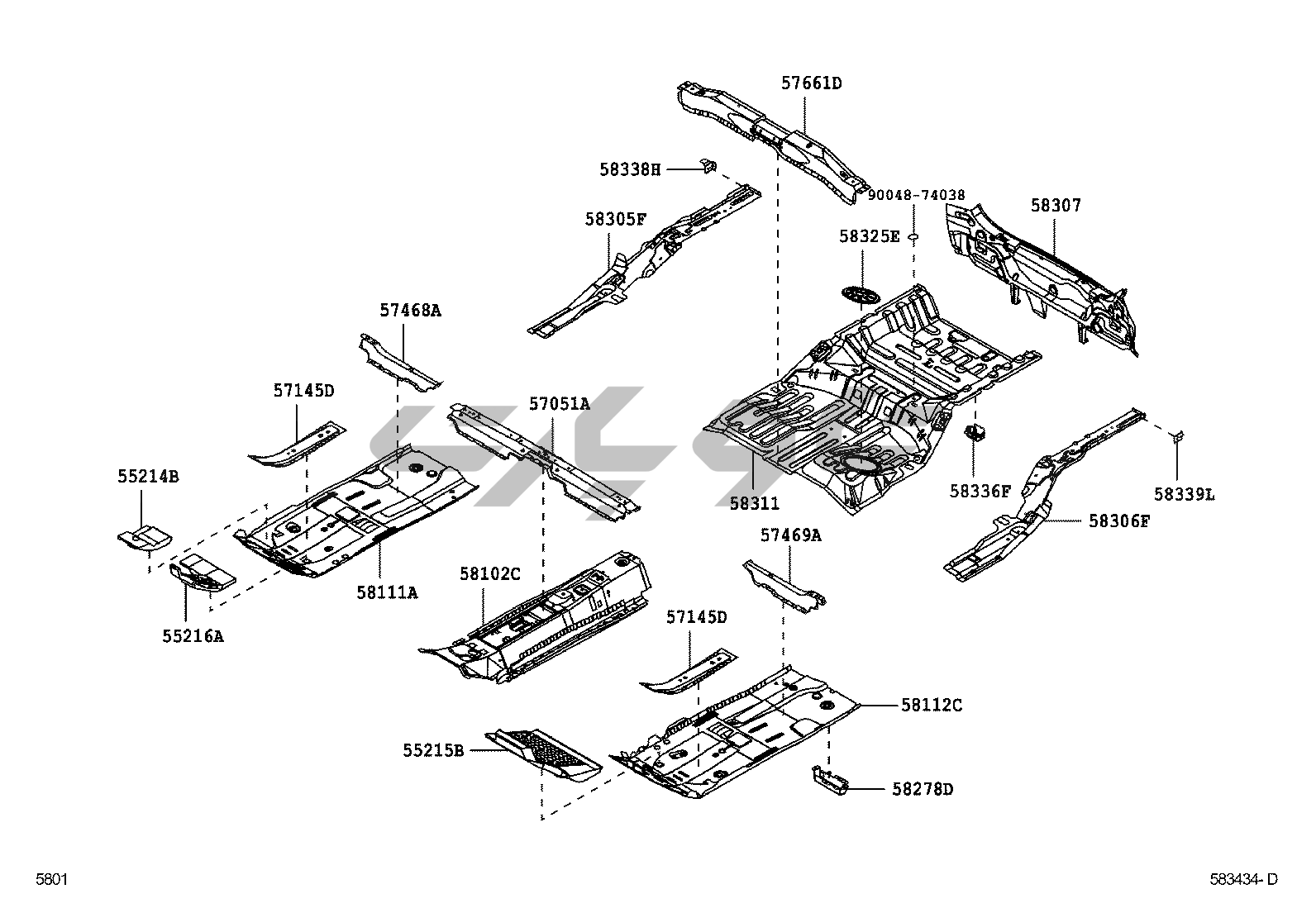 57661D

58338H

90048-74038

58307

58305F

58325E

57468A

57145D

57051A

55214B

58311

58336F

58339L

58306F

57469A

58111A

58102C

55216A

57145D

58112C

55215B

58278D

5801

583434- D