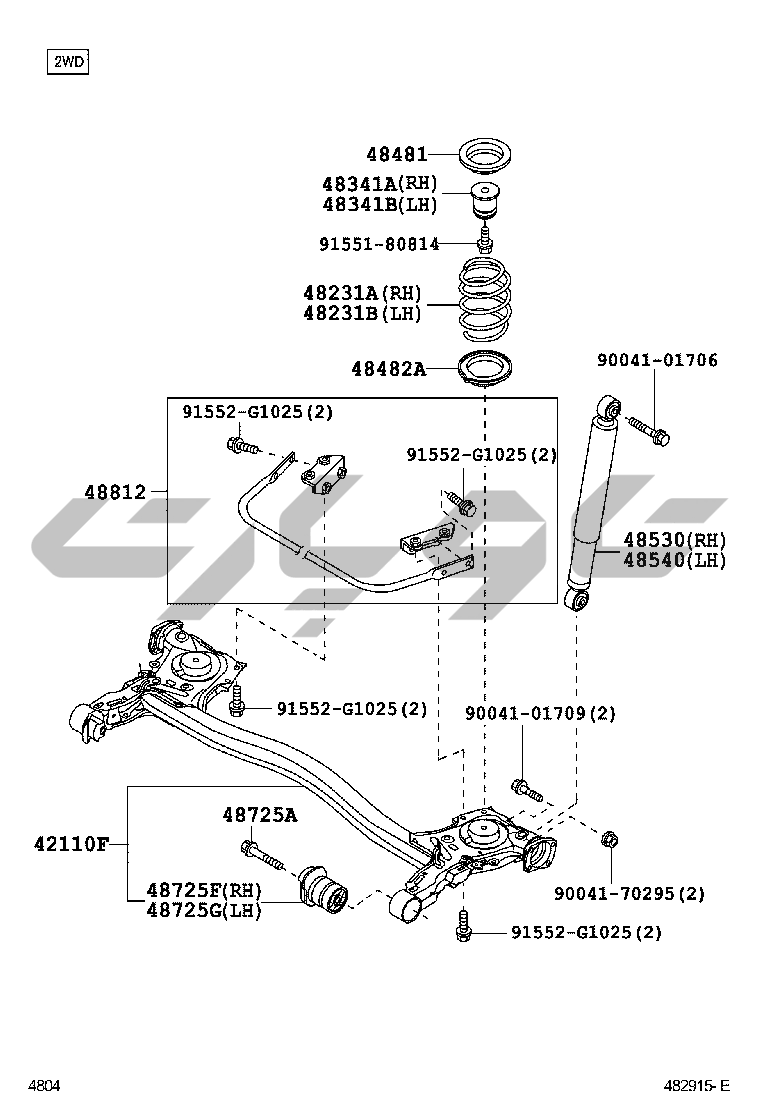 2WD

48481
48341A(RH)
48341B(LH)
91551-80814
48231A(RH)
48231B(LH)
48482A
90041-01706
91552-G1025(2)
91552-G1025(2)
48812
48530(RH)
48540(LH)
91552-G1025(2)
90041-01709(2)
48725A
42110F
48725F(RH)
48725G(LH)
90041-70295(2)
91552-G1025(2)

4804
482915-E