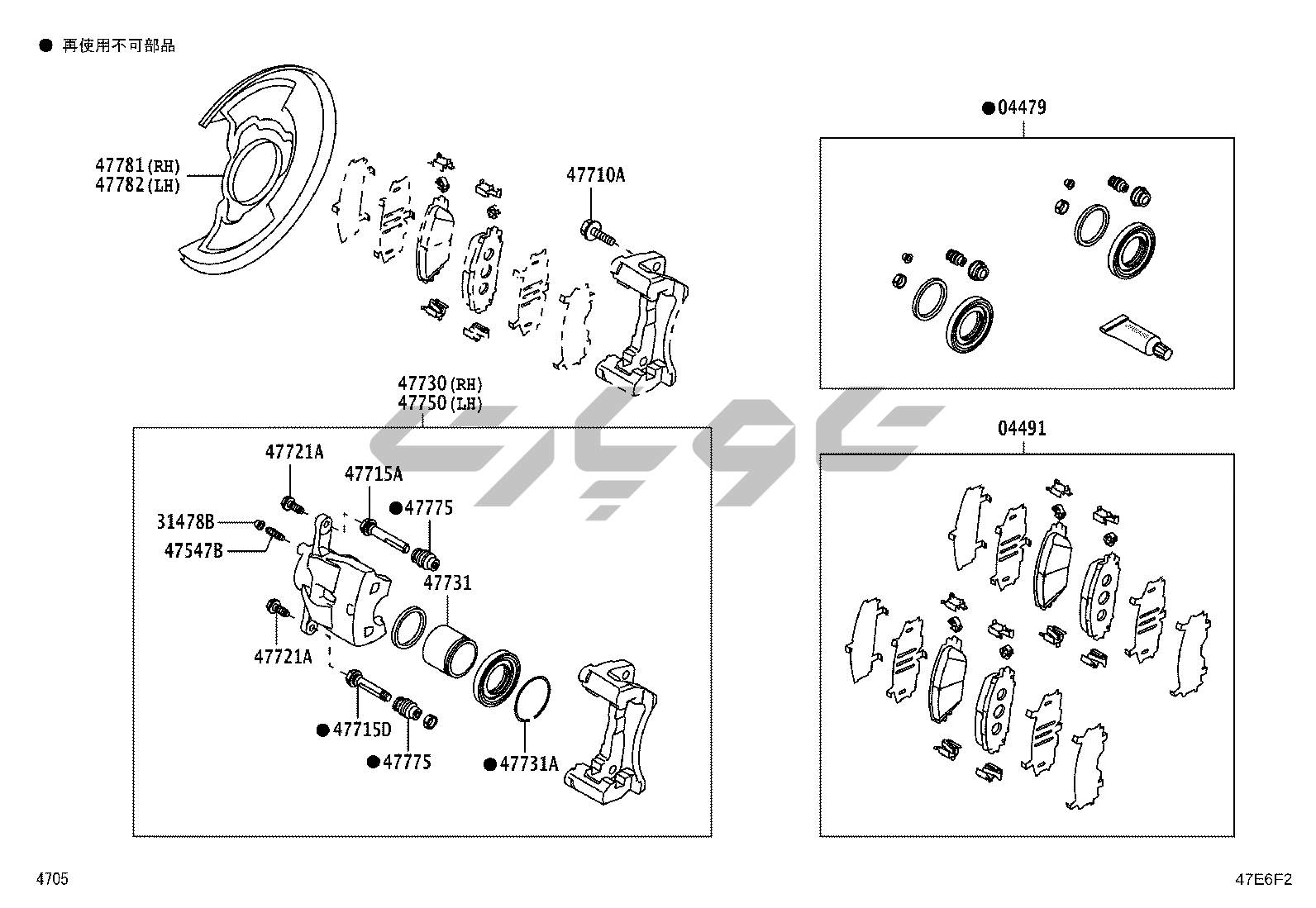 ● 再使用不可部品

47781(RH)
47782(LH)

47710A

●04479

47730(RH)
47750(LH)

04491

47721A
47715A
●47775
31478B
47547B
47731
47721A
●47715D
●47775
●47731A

4705

47E6F2