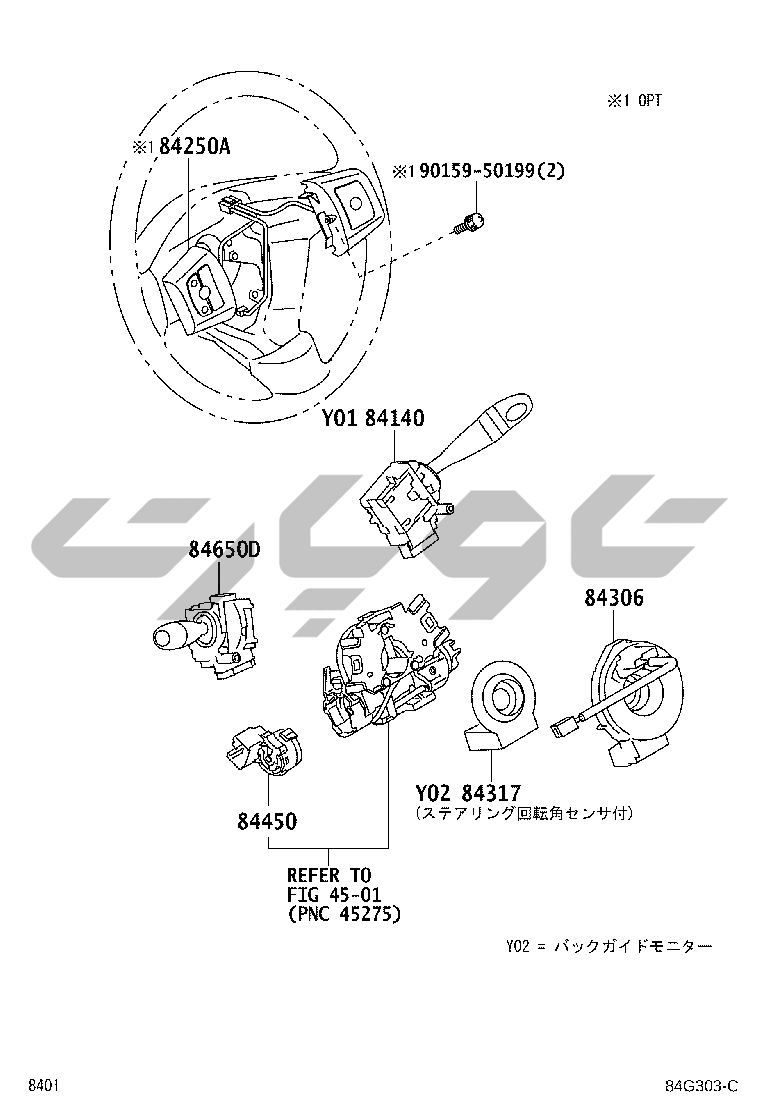 ※1 OPT

※1 84250A

※1 90159-50199(2)

Y01 84140

84650D

84306

Y02 84317
(ステアリング回転角センサ付)

84450

REFER TO
FIG 45-01
(PNC 45275)

Y02 = バックガイドモニター

8401

84G303-C