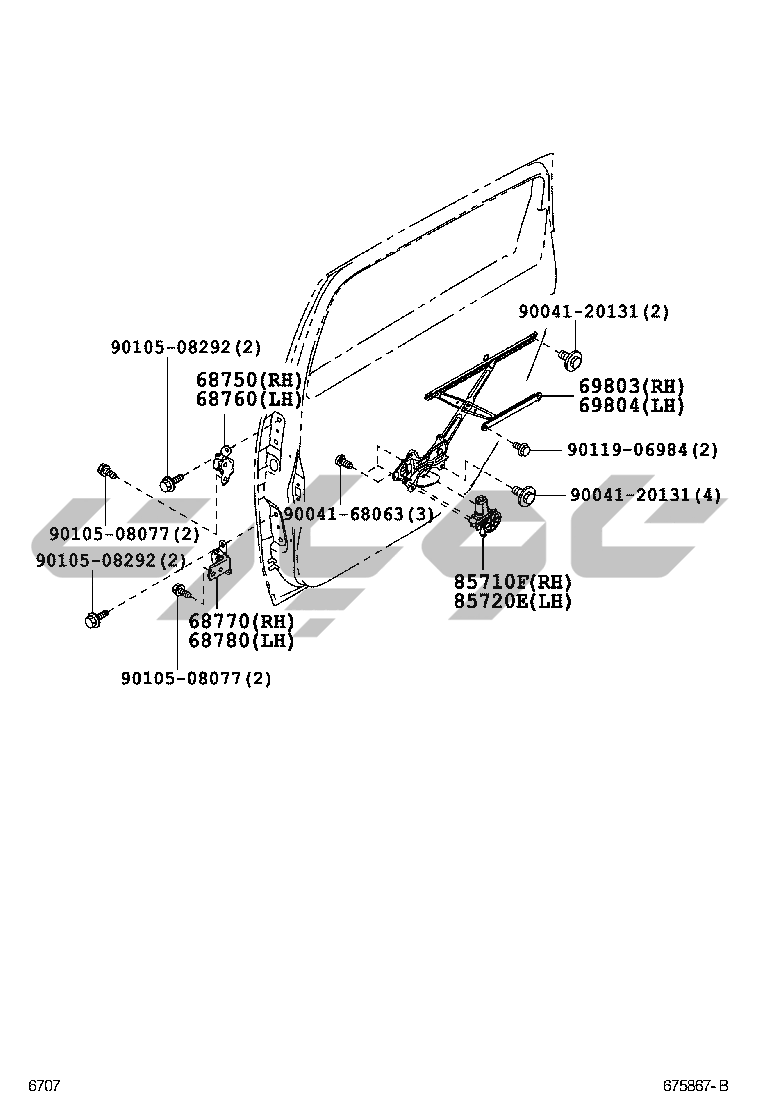 90041-20131(2)

90105-08292(2)

68750(RH)
68760(LH)

69803(RH)
69804(LH)

90119-06984(2)

90041-20131(4)

90041-68063(3)

90105-08077(2)

90105-08292(2)

85710F(RH)
85720E(LH)

68770(RH)
68780(LH)

90105-08077(2)

6707

675867-B