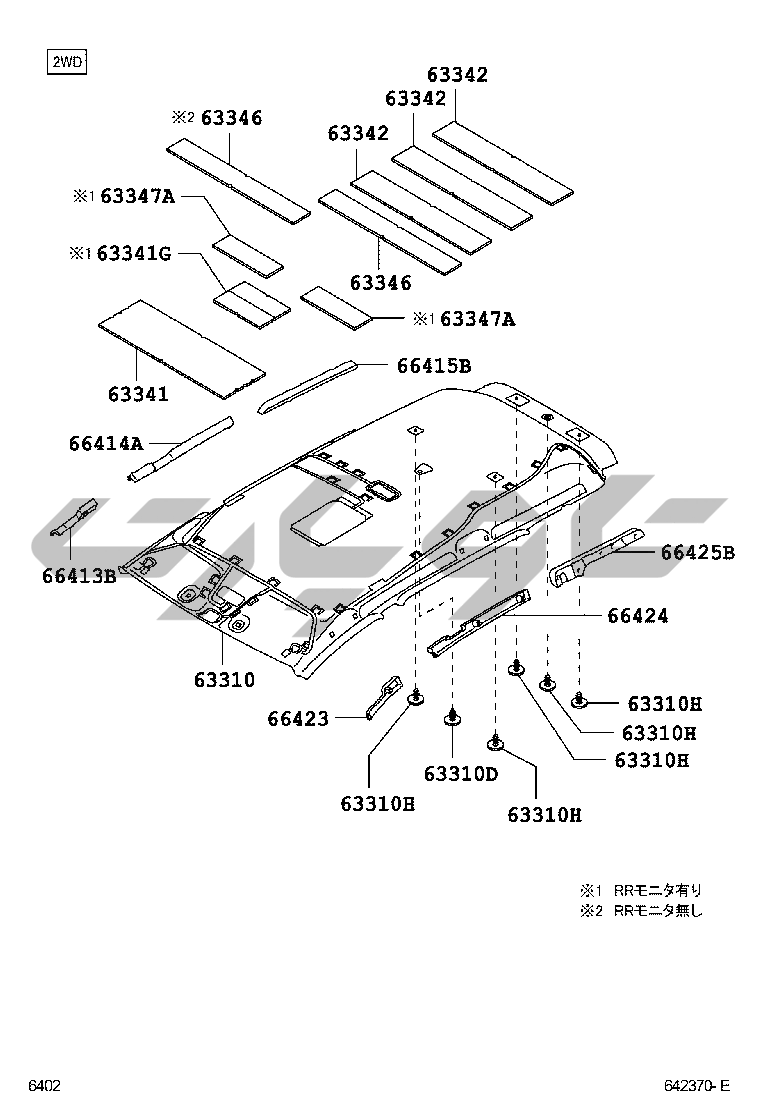 2WD

63342
63342
※2 63346
63342
※1 63347A
※1 63341G
63346
※1 63347A
63341
66415B
66414A
66413B
66425B
66424
63310
66423
63310H
63310H
63310H
63310D
63310H
63310H

※1 RRモニタ有り
※2 RRモニタ無し

6402
642370-E