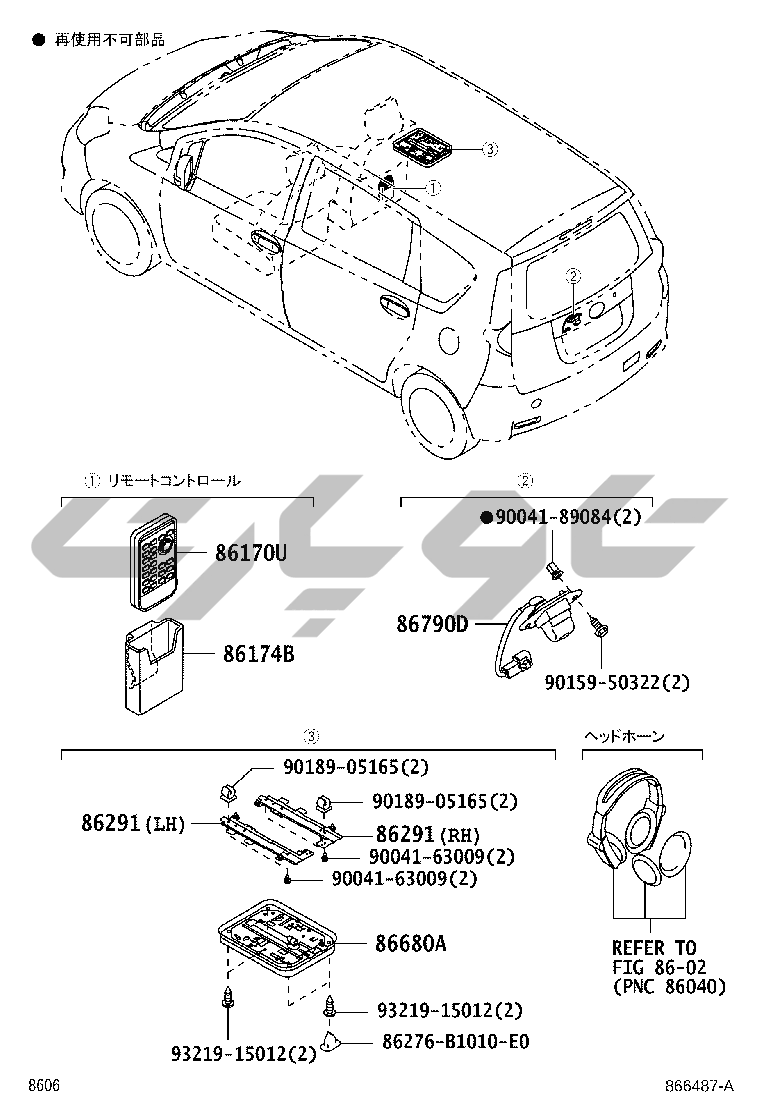 ● 再使用不可部品

③
①
②

① リモートコントロール

86170U

86174B

②

●90041-89084(2)

86790D

90159-50322(2)

③

90189-05165(2)

90189-05165(2)

86291(LH)

86291(RH)

90041-63009(2)

90041-63009(2)

86680A

93219-15012(2)

93219-15012(2)

86276-B1010-E0

ヘッドホーン

REFER TO FIG 86-02 (PNC 86040)

8606

866487-A