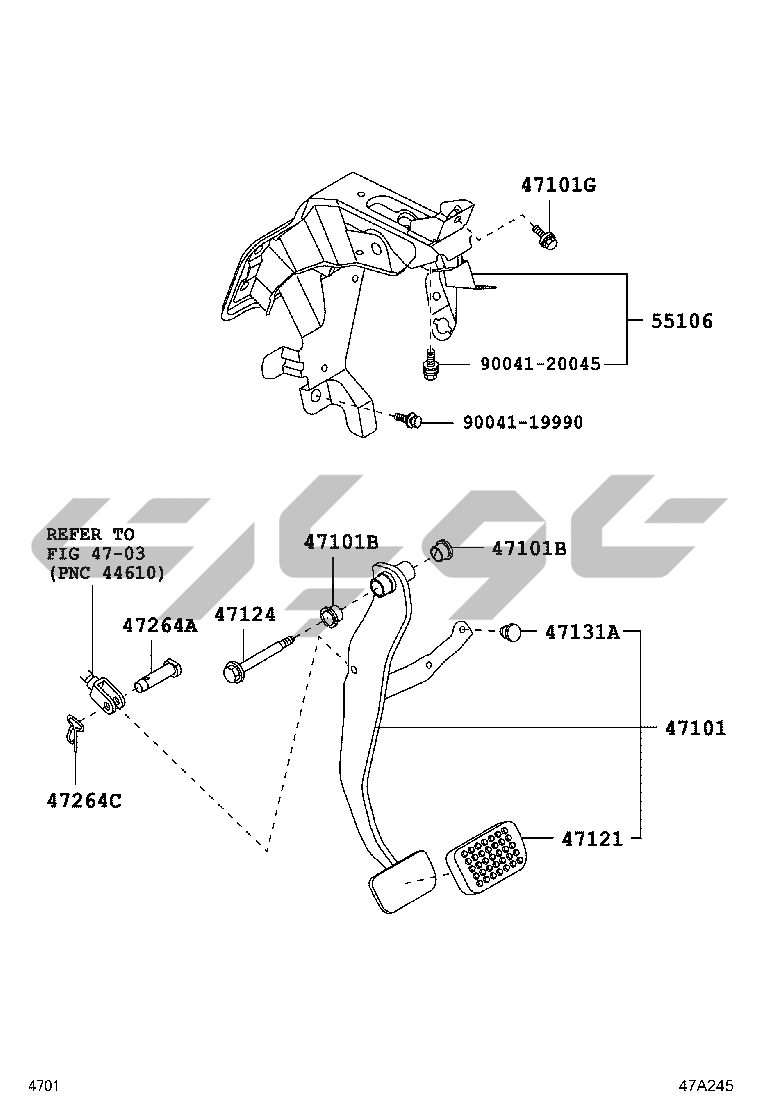 47101G

55106

90041-20045

90041-19990

REFER TO
FIG 47-03
(PNC 44610)

47101B

47101B

47264A

47124

47131A

47101

47264C

47121

4701

47A245