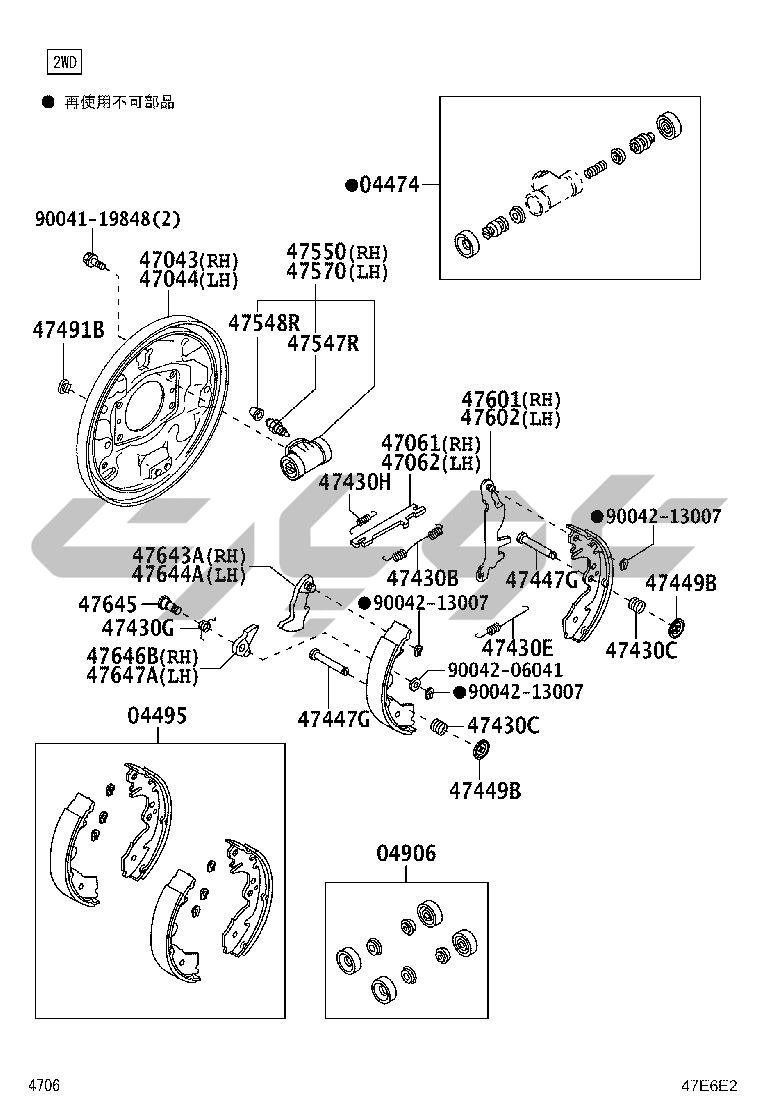 2WD

● 再使用不可部品

●04474

90041-19848(2)

47043(RH)
47044(LH)

47550(RH)
47570(LH)

47491B

47548R

47547R

47601(RH)
47602(LH)

47061(RH)
47062(LH)

47430H

●90042-13007

47643A(RH)
47644A(LH)

47430B

47447G

47449B

47645

●90042-13007

47430G

47430E

47430C

47646B(RH)
47647A(LH)

90042-06041

●90042-13007

47447G

47430C

04495

47449B

04906

4706

47E6E2