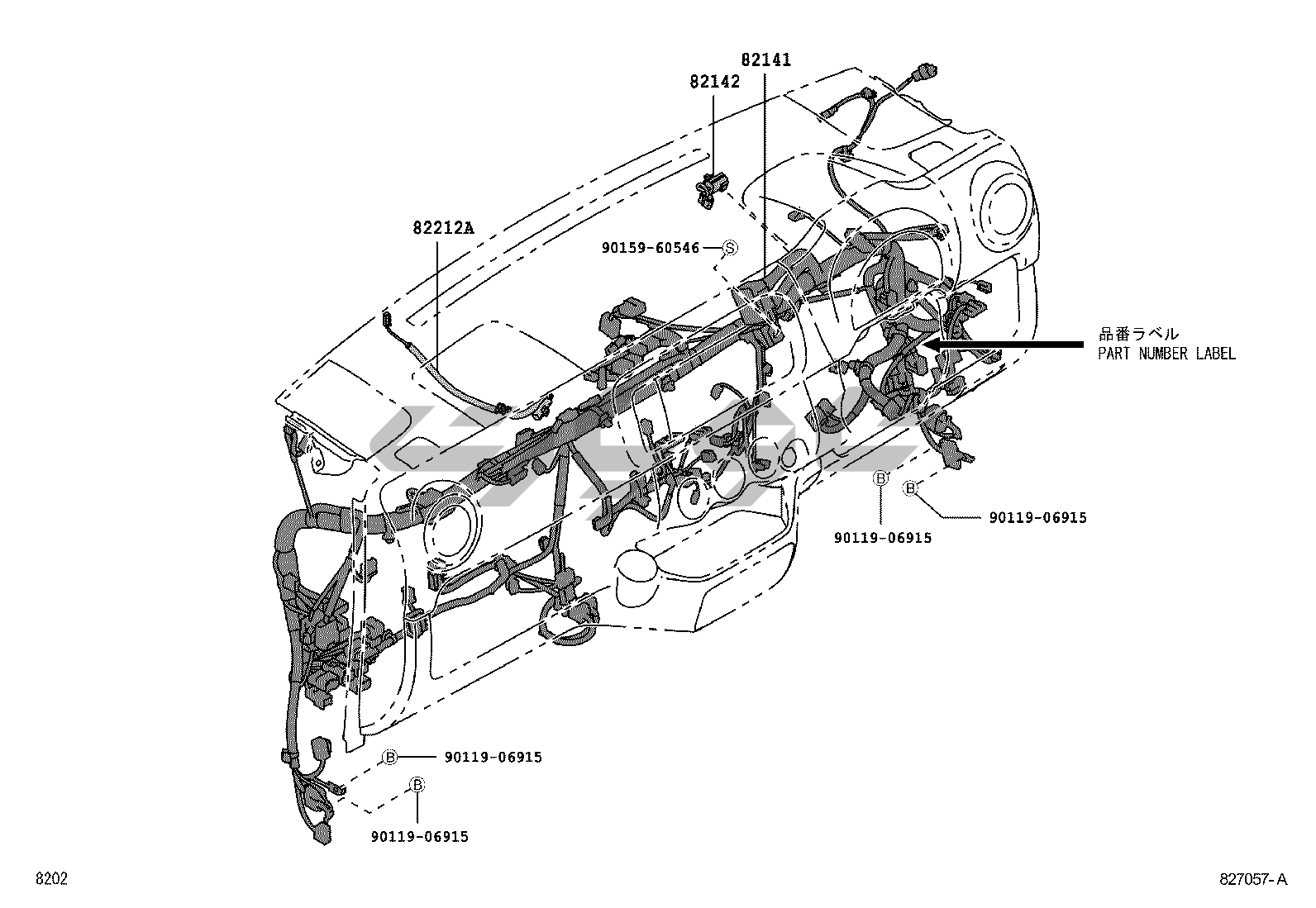 82141
82142
82212A
90159-60546 S
品番ラベル
PART NUMBER LABEL
B
B
90119-06915
90119-06915
B 90119-06915
B
90119-06915
8202
827057-A