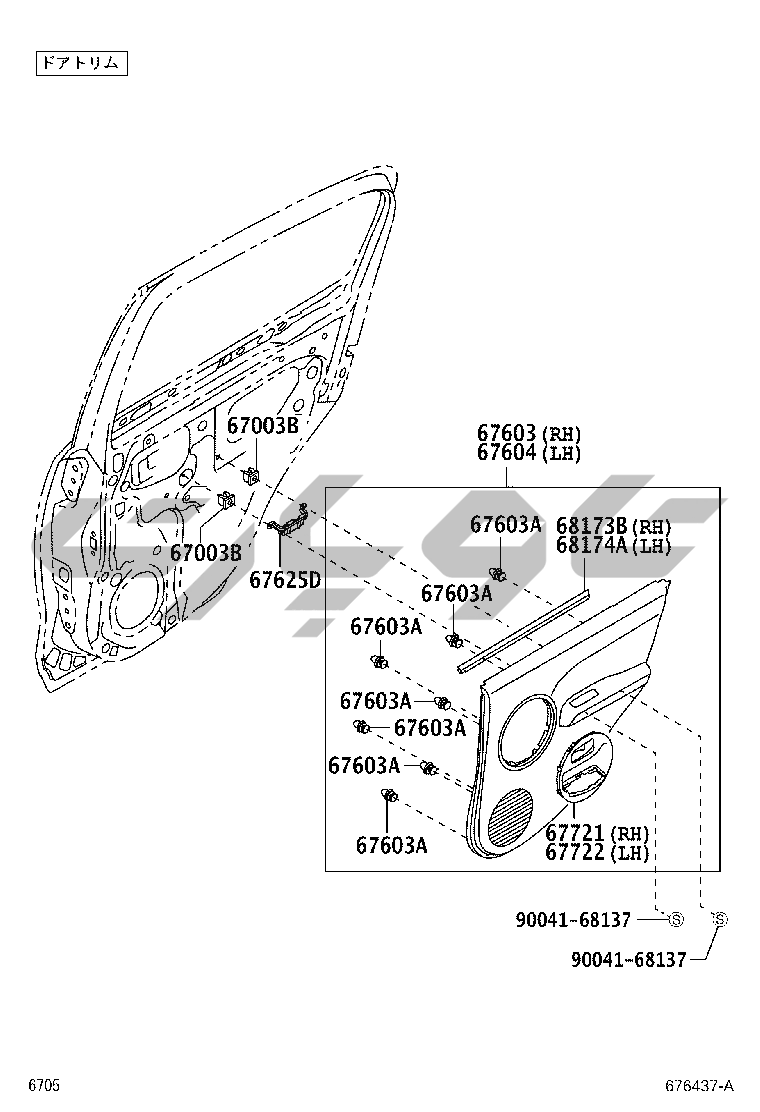 ドアトリム

67003B
67003B
67625D
67603 (RH)
67604 (LH)
67603A
68173B (RH)
68174A (LH)
67603A
67603A
67603A
67603A
67603A
67603A
67721 (RH)
67722 (LH)
90041-68137
90041-68137

6705
676437-A