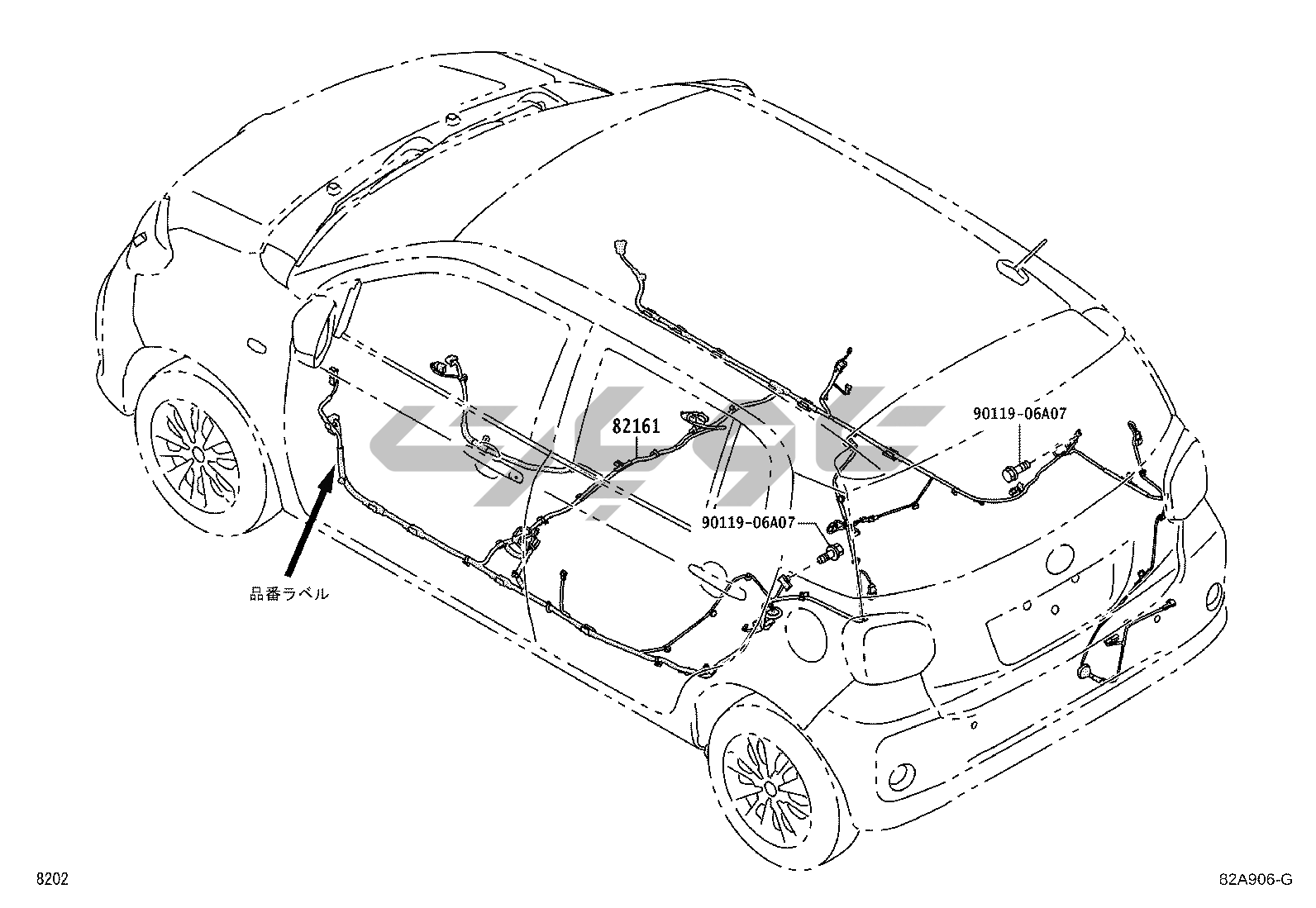 82161

90119-06A07

90119-06A07

品番ラベル

8202

82A906-G