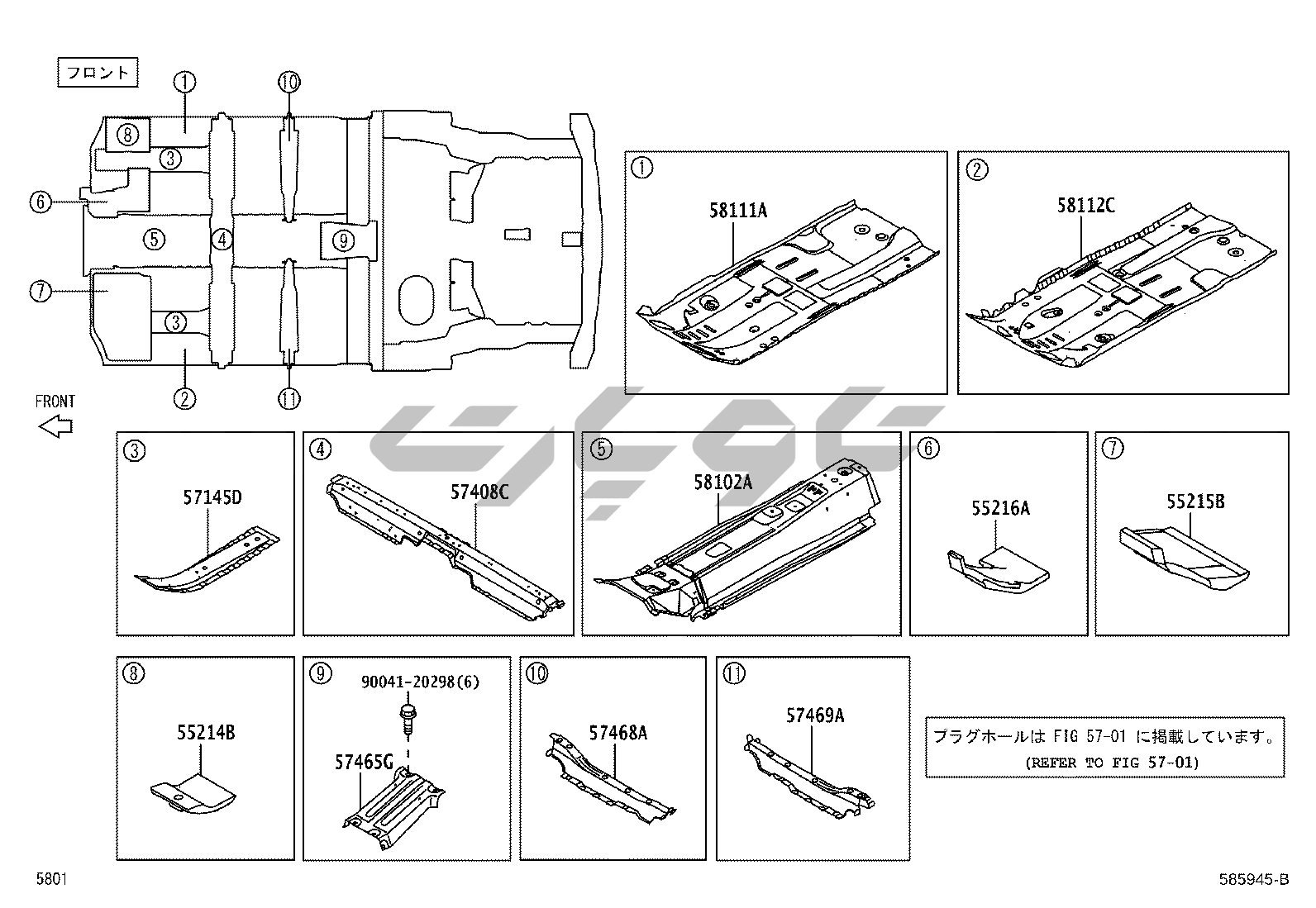 フロント

①
⑩
⑧
③
⑥
⑤
④
⑨
⑦
③
②
⑪

FRONT

① 58111A

② 58112C

③ 57145D

④ 57408C

⑤ 58102A

⑥ 55216A

⑦ 55215B

⑧ 55214B

⑨ 90041-20298(6)
57465G

⑩ 57468A

⑪ 57469A

プラグホールは FIG 57-01 に掲載しています。
(REFER TO FIG 57-01)

5801

585945-B