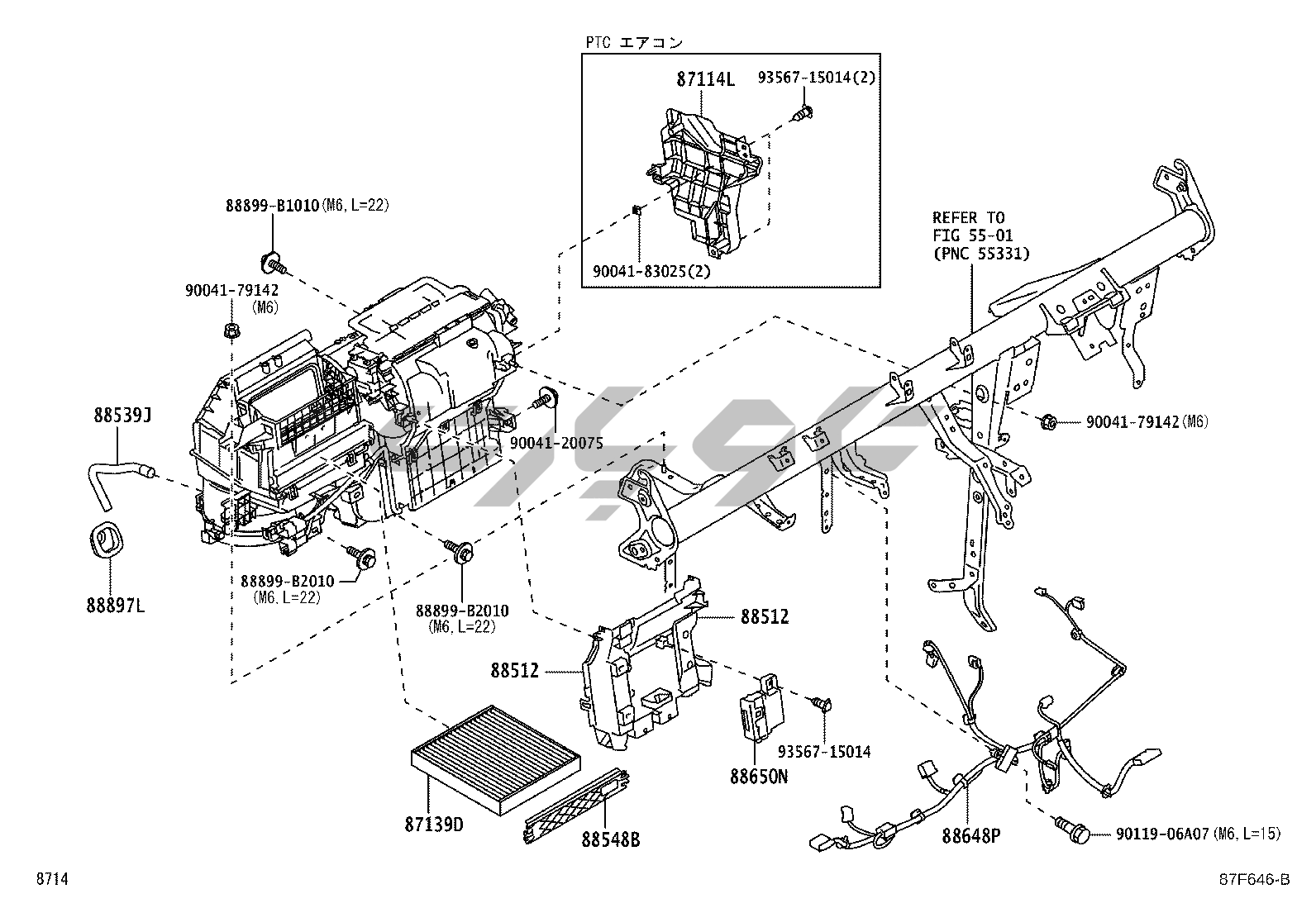 PTC エアコン

87114L

93567-15014(2)

90041-83025(2)

88899-B1010(M6, L=22)

90041-79142 (M6)

REFER TO FIG 55-01 (PNC 55331)

88539J

90041-20075

90041-79142(M6)

88897L

88899-B2010 (M6, L=22)

88899-B2010 (M6, L=22)

88512

88512

93567-15014

88650N

87139D

88548B

88648P

90119-06A07 (M6, L=15)

8714

87F646-B