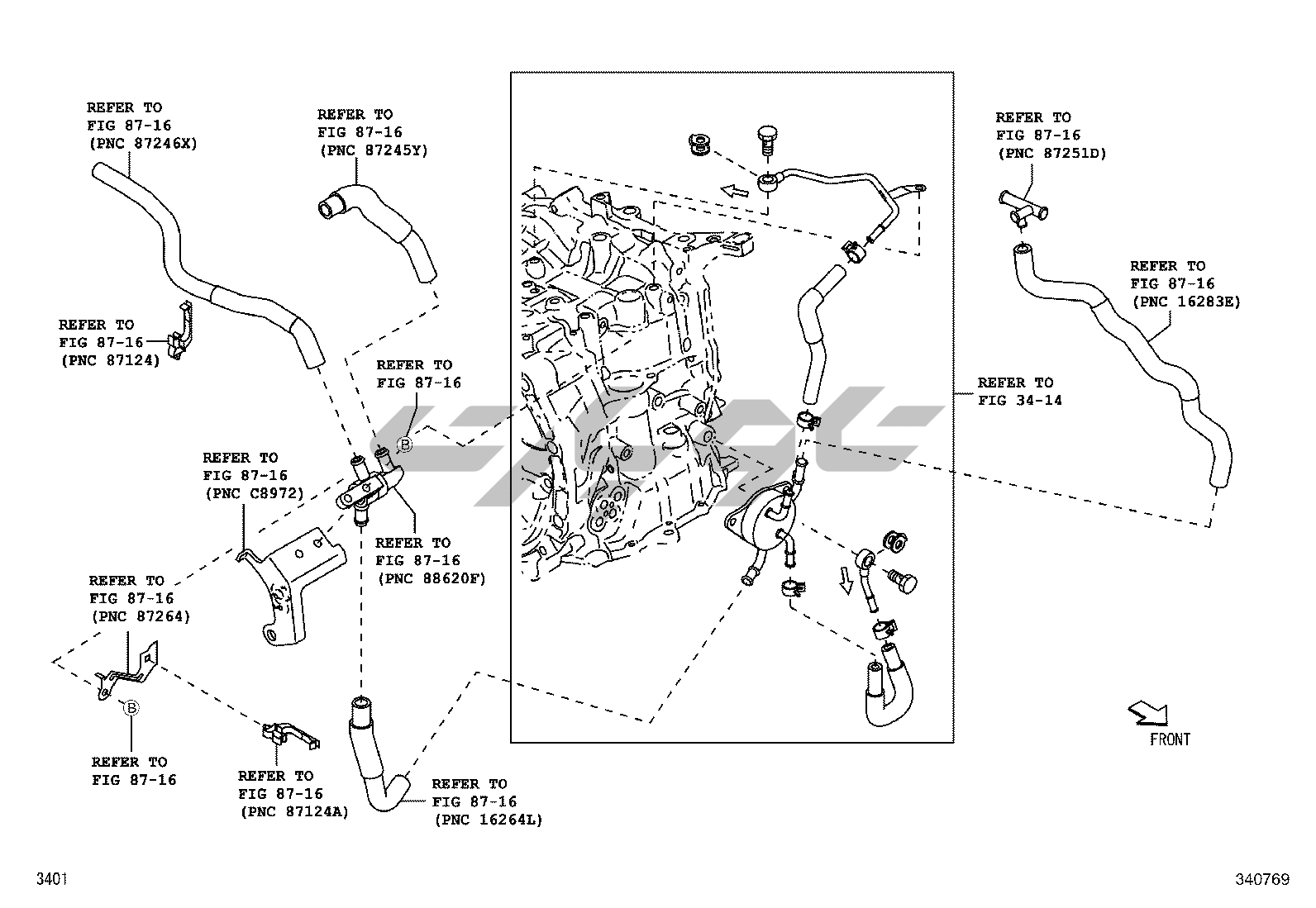 REFER TO
FIG 87-16
(PNC 87246X)

REFER TO
FIG 87-16
(PNC 87245Y)

REFER TO
FIG 87-16
(PNC 87251D)

REFER TO
FIG 87-16
(PNC 16283E)

REFER TO
FIG 87-16
(PNC 87124)

REFER TO
FIG 87-16

B

REFER TO
FIG 34-14

REFER TO
FIG 87-16
(PNC C8972)

REFER TO
FIG 87-16
(PNC 88620F)

REFER TO
FIG 87-16
(PNC 87264)

B

REFER TO
FIG 87-16

REFER TO
FIG 87-16
(PNC 87124A)

REFER TO
FIG 87-16
(PNC 16264L)

FRONT

3401

340769