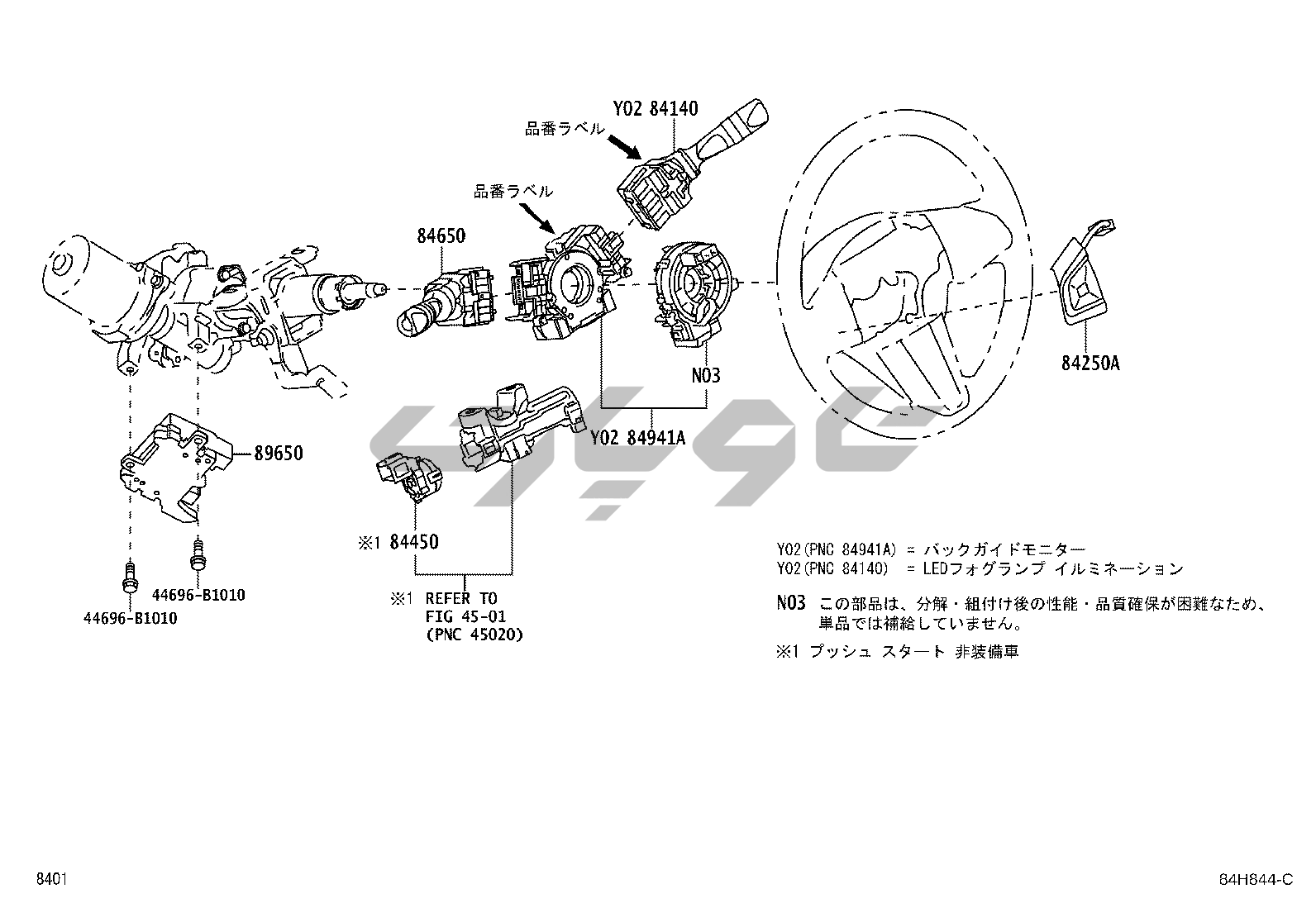 Y02 84140
品番ラベル
品番ラベル
84650
N03
84250A
Y02 84941A
89650
※1 84450
44696-B1010
44696-B1010
※1 REFER TO FIG 45-01 (PNC 45020)

Y02(PNC 84941A) = バックガイドモニター
Y02(PNC 84140) = LEDフォグランプ イルミネーション

N03 この部品は、分解・組付け後の性能・品質確保が困難なため、単品では補給していません。

※1 プッシュ スタート 非装備車

8401
84H844-C