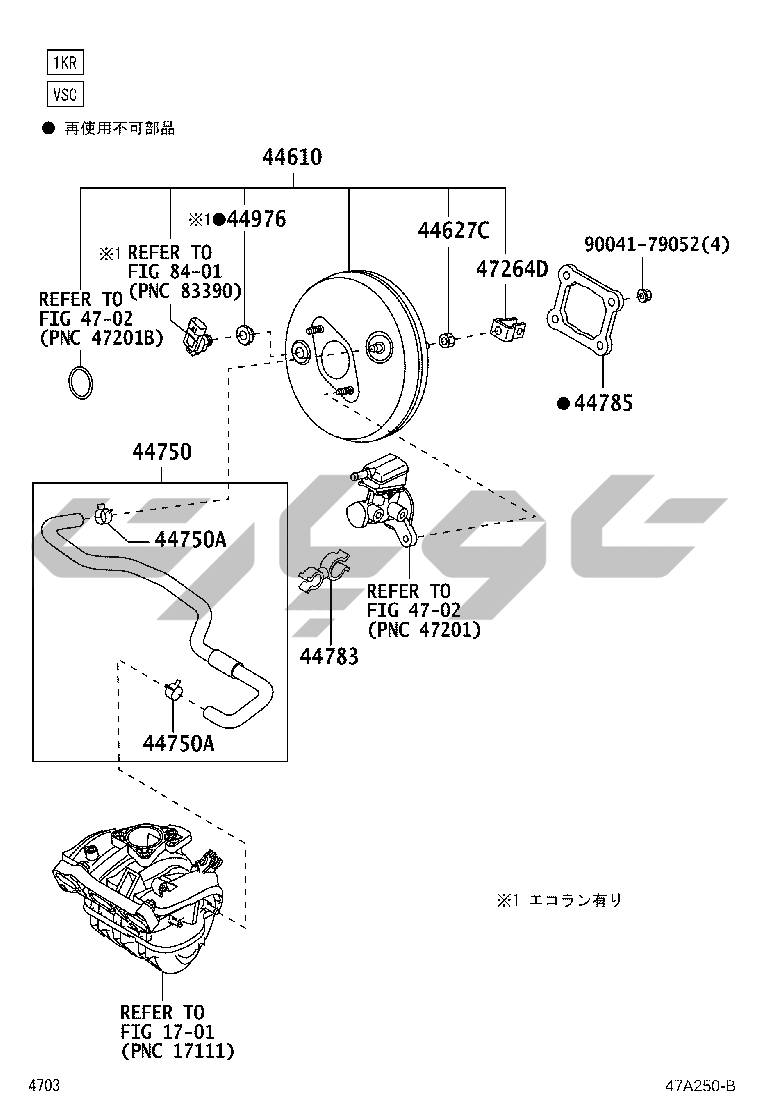 1KR

VSC

● 再使用不可部品

44610

※1●44976

44627C

90041-79052(4)

※1 REFER TO FIG 84-01 (PNC 83390)

47264D

REFER TO FIG 47-02 (PNC 47201B)

●44785

44750

44750A

REFER TO FIG 47-02 (PNC 47201)

44783

44750A

※1 エコラン有り

REFER TO FIG 17-01 (PNC 17111)

4703

47A250-B