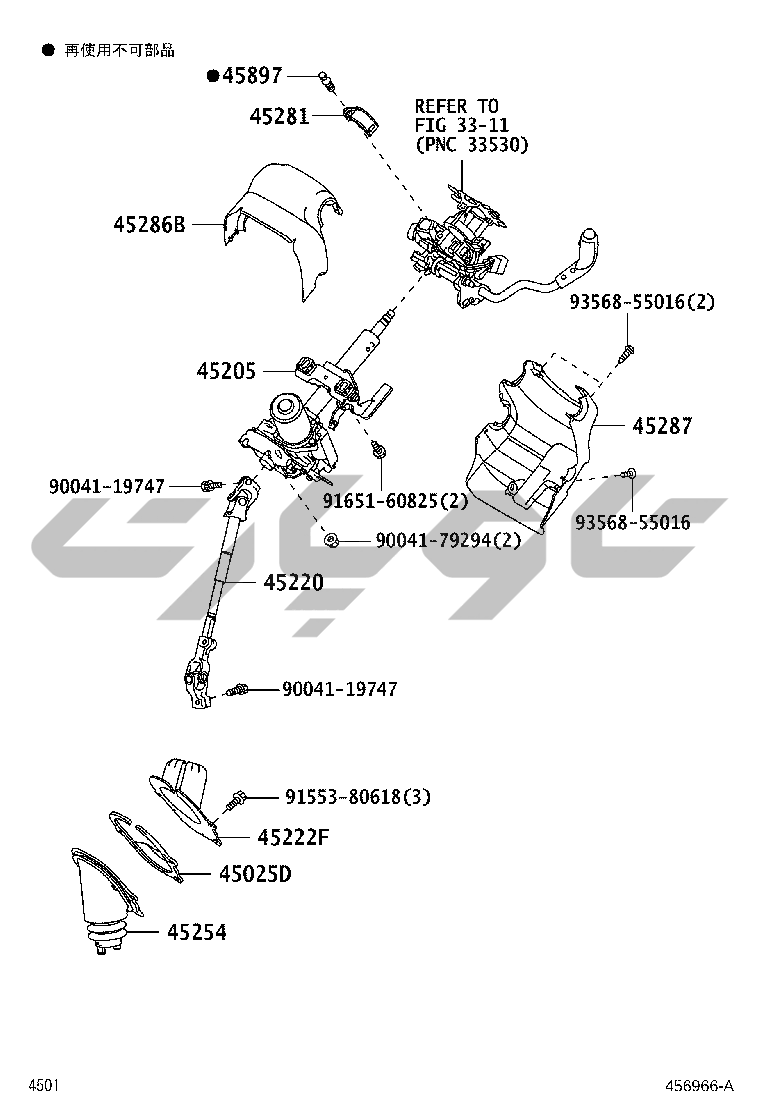 ● 再使用不可部品

●45897

45281

REFER TO FIG 33-11 (PNC 33530)

45286B

93568-55016(2)

45205

45287

90041-19747

91651-60825(2)

93568-55016

90041-79294(2)

45220

90041-19747

91553-80618(3)

45222F

45025D

45254

4501

456966-A