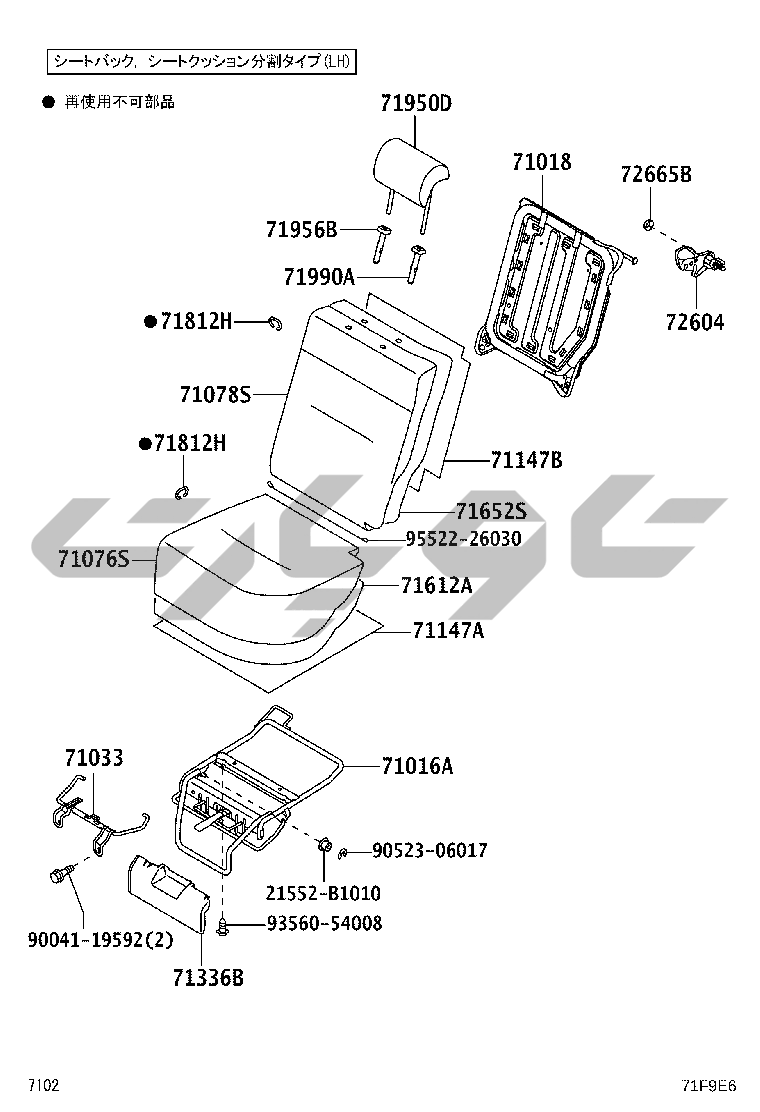 シートバック, シートクッション分割タイプ(LH)

● 再使用不可部品

71950D
71018
72665B
71956B
71990A
72604
●71812H
71078S
●71812H
71147B
71652S
95522-26030
71076S
71612A
71147A
71033
71016A
90523-06017
21552-B1010
93560-54008
90041-19592(2)
71336B

7102
71F9E6