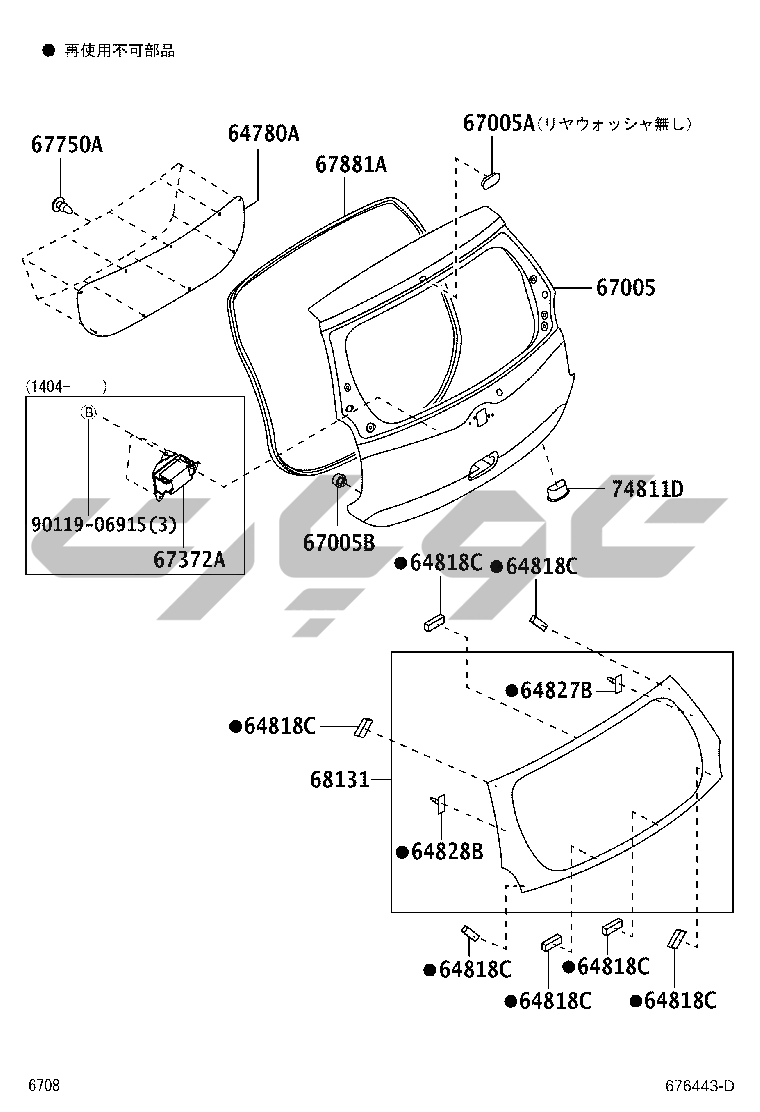 ● 再使用不可部品

67750A
64780A
67881A
67005A（リヤウォッシャ無し）
67005
(1404-　　)
Ⓑ
90119-06915(3)
67372A
67005B
74811D
●64818C
●64818C
●64827B
●64818C
68131
●64828B
●64818C
●64818C
●64818C
●64818C

6708
676443-D