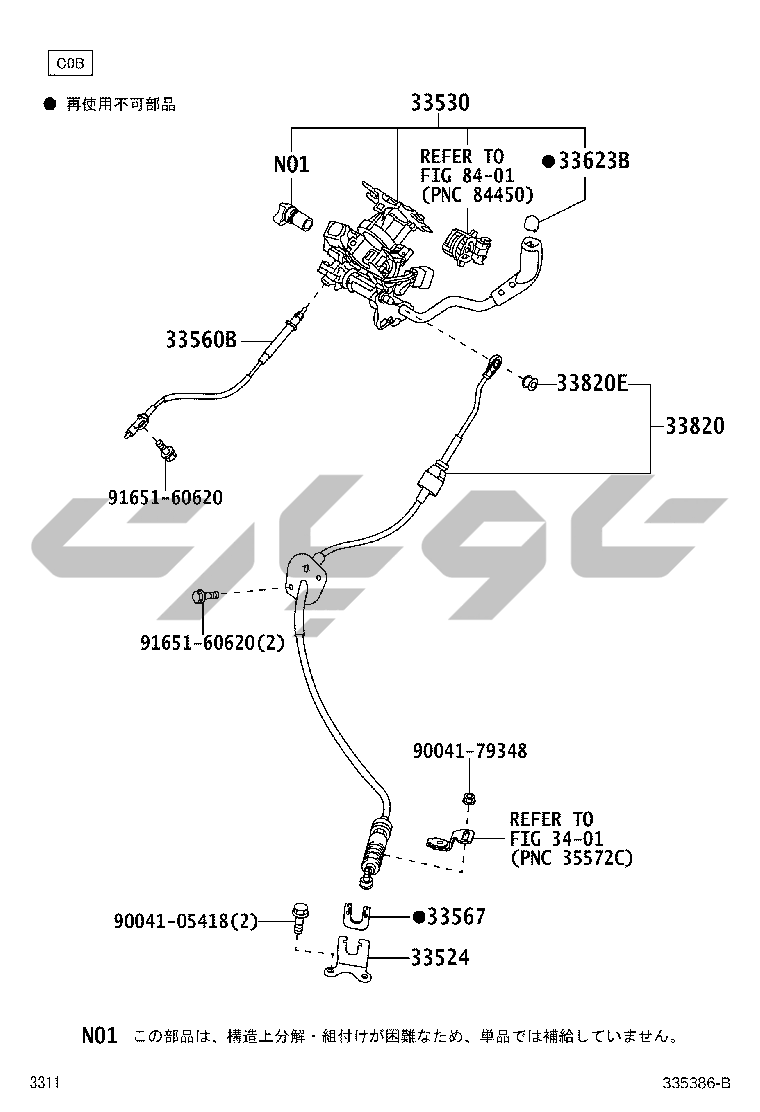 C0B

● 再使用不可部品

33530

N01

REFER TO FIG 84-01 (PNC 84450)

●33623B

33560B

33820E

33820

91651-60620

91651-60620(2)

90041-79348

REFER TO FIG 34-01 (PNC 35572C)

90041-05418(2)

●33567

33524

N01 この部品は、構造上分解・組付けが困難なため、単品では補給していません。

3311

335386-B