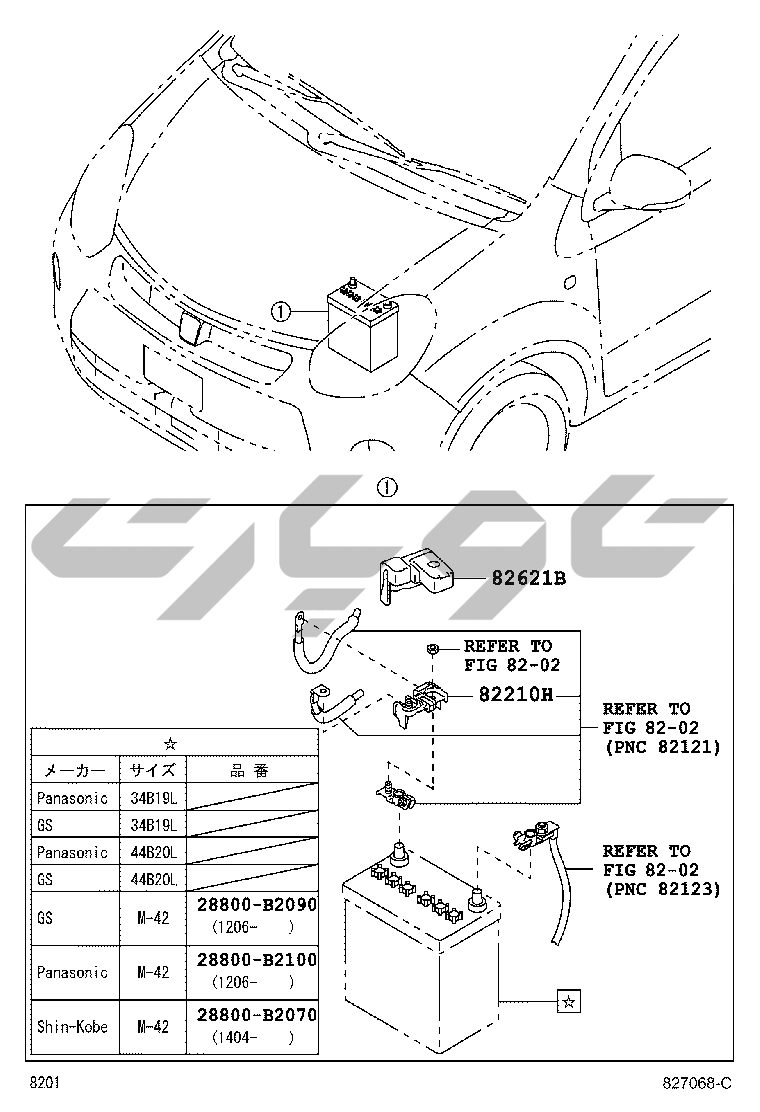 ①

①

82621B

REFER TO FIG 82-02

82210H

REFER TO FIG 82-02 (PNC 82121)

REFER TO FIG 82-02 (PNC 82123)

☆

| ☆ | | |
|---|---|---|
| メーカー | サイズ | 品 番 |
| Panasonic | 34B19L | |
| GS | 34B19L | |
| Panasonic | 44B20L | |
| GS | 44B20L | |
| GS | M-42 | 28800-B2090 (1206- ) |
| Panasonic | M-42 | 28800-B2100 (1206- ) |
| Shin-Kobe | M-42 | 28800-B2070 (1404- ) |

8201

827068-C