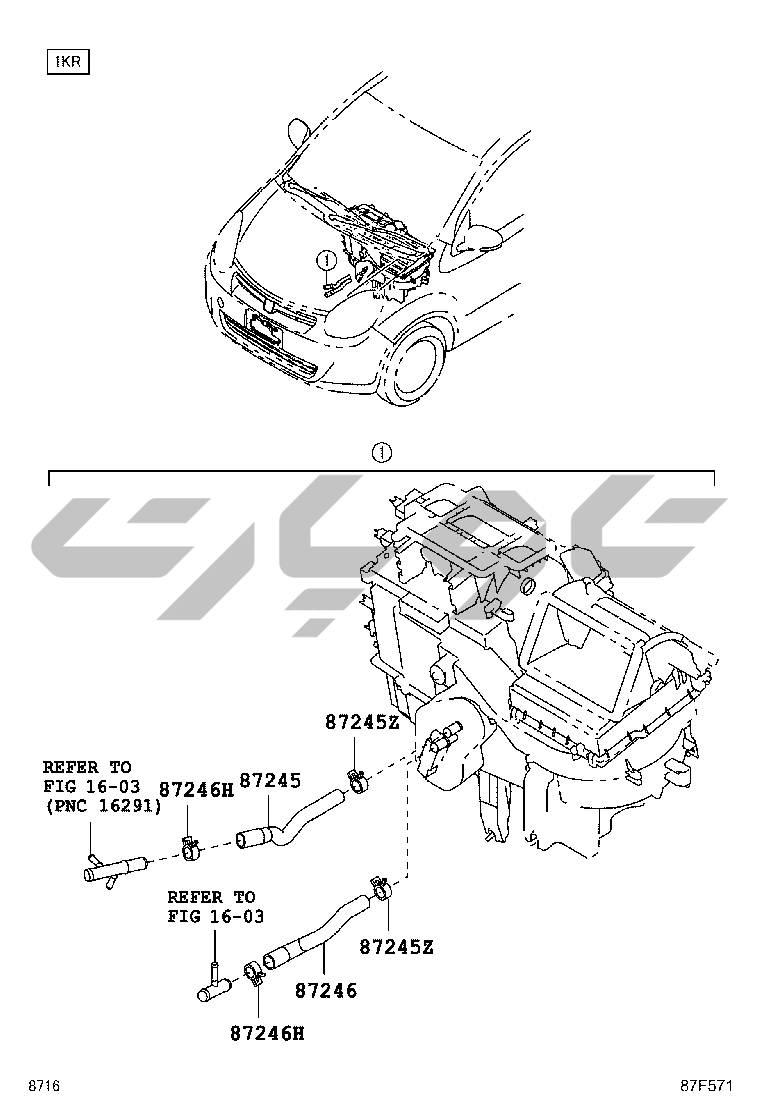 1KR

①

①

87245Z

REFER TO
FIG 16-03
(PNC 16291)

87246H

87245

REFER TO
FIG 16-03

87245Z

87246

87246H

8716

87F571