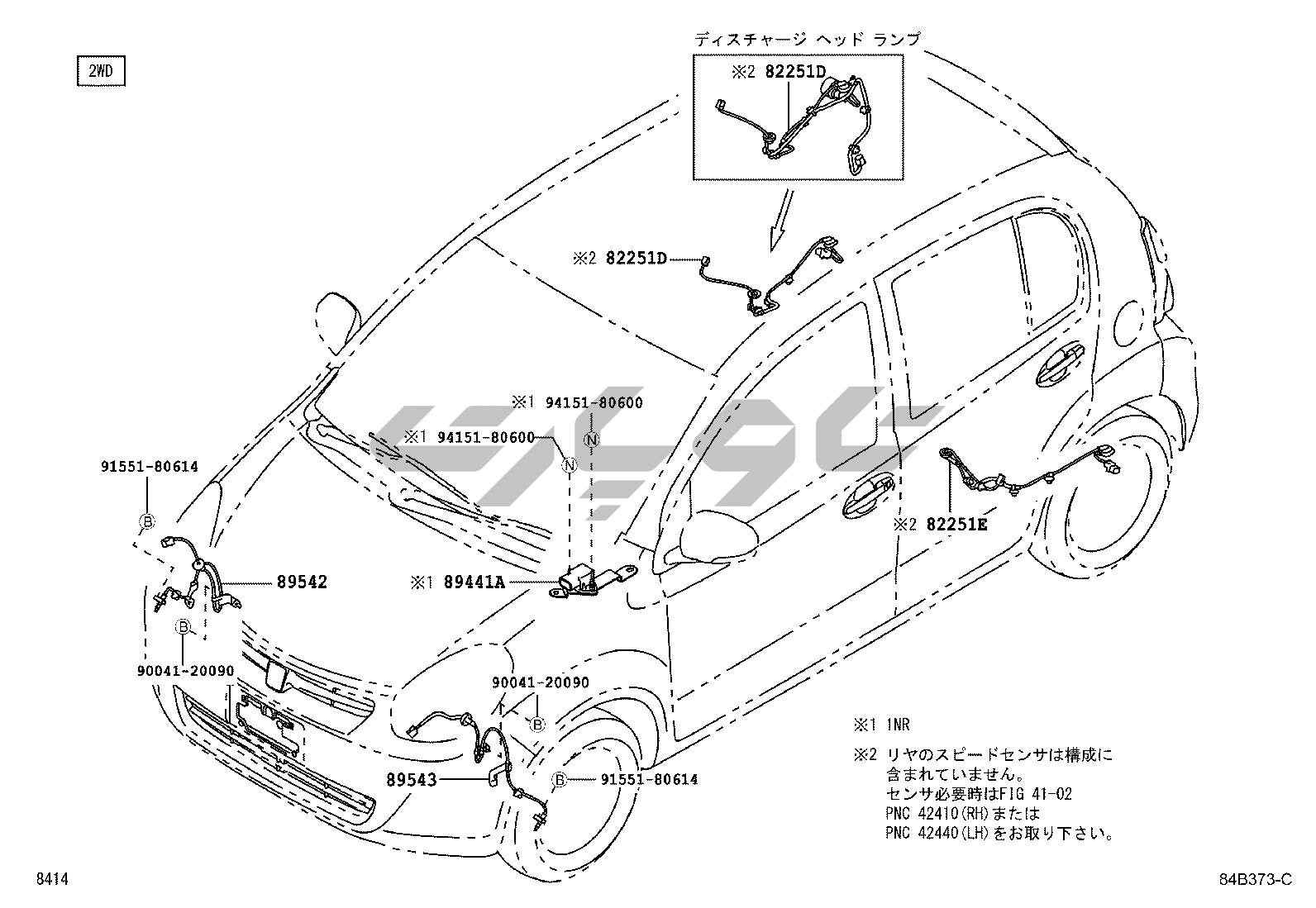 2WD

ディスチャージ ヘッド ランプ

※2 82251D

※2 82251D

※1 94151-80600

※1 94151-80600

N

N

91551-80614

B

89542

※1 89441A

※2 82251E

B

90041-20090

90041-20090

B

89543

B

91551-80614

※1 1NR

※2 リヤのスピードセンサは構成に含まれていません。センサ必要時はFIG 41-02 PNC 42410(RH)または PNC 42440(LH)をお取り下さい。

8414

84B373-C