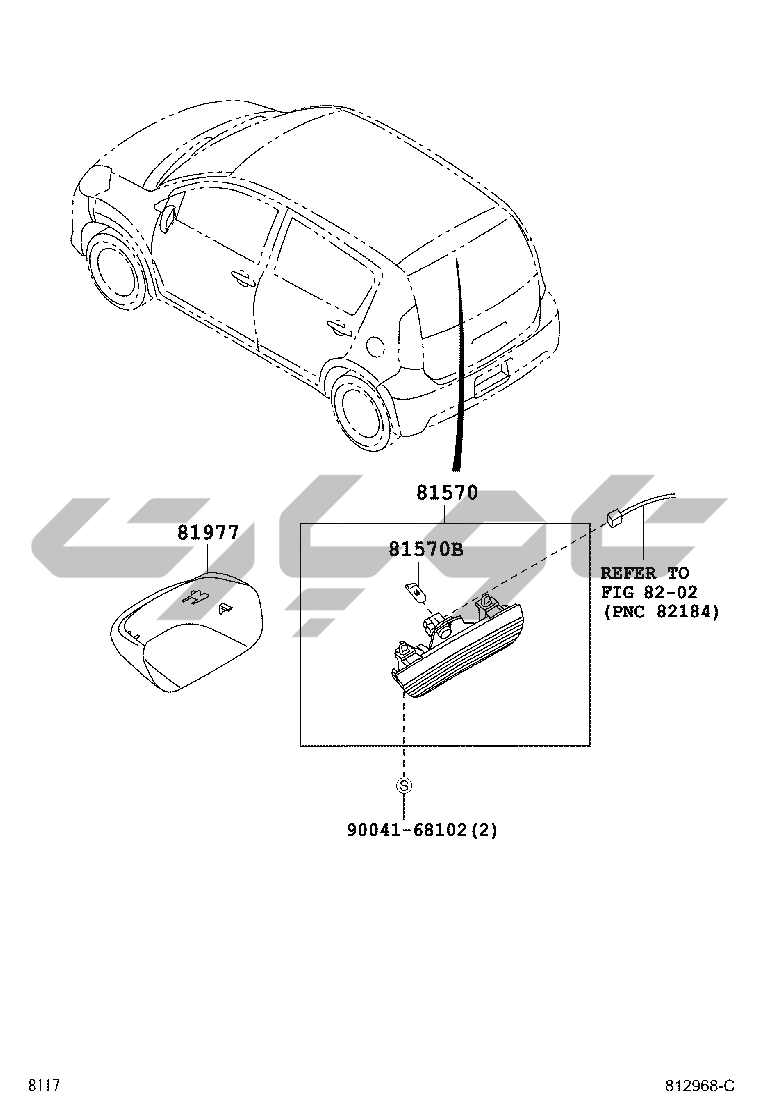 81570

81977

81570B

REFER TO FIG 82-02 (PNC 82184)

S

90041-68102(2)

8117

812968-C