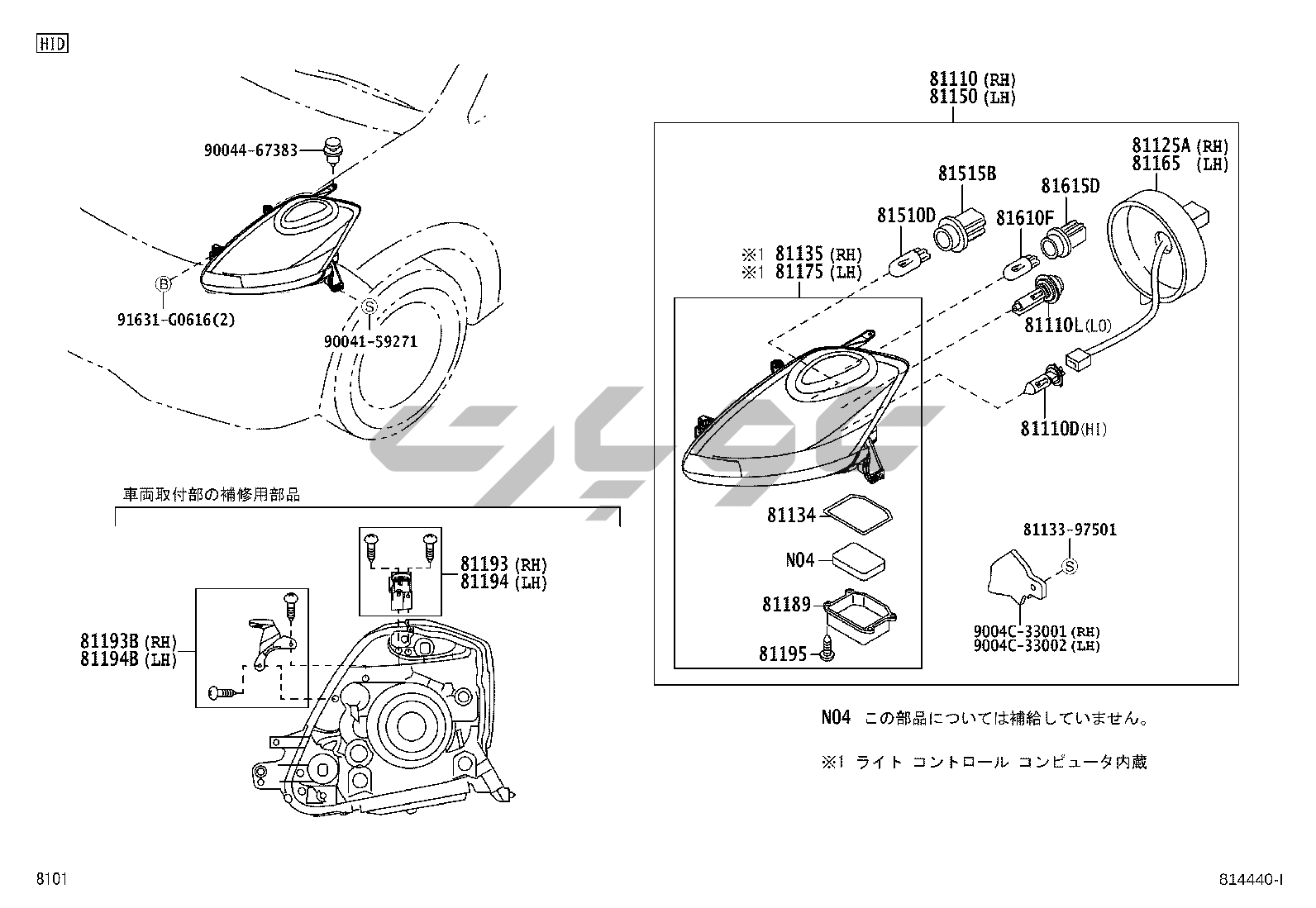 HID

90044-67383

B
91631-G0616(2)

S
90041-59271

車両取付部の補修用部品

81193 (RH)
81194 (LH)

81193B (RH)
81194B (LH)

81110 (RH)
81150 (LH)

81125A (RH)
81165 (LH)

81515B

81615D

81510D

81610F

※1 81135 (RH)
※1 81175 (LH)

81110L (LO)

81110D (HI)

81134

N04

81189

81195

81133-97501

S

9004C-33001 (RH)
9004C-33002 (LH)

N04 この部品については補給していません。

※1 ライト コントロール コンピュータ内蔵

8101

814440-I