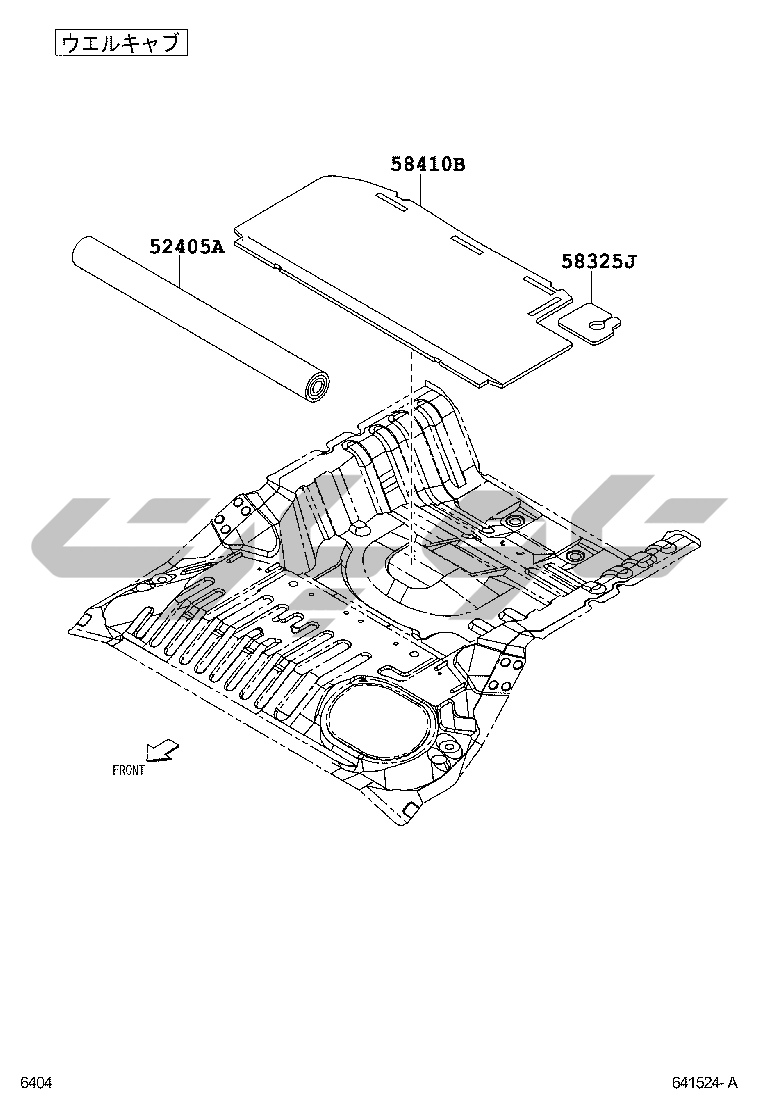 ウエルキャブ

58410B

52405A

58325J

FRONT

6404

641524- A