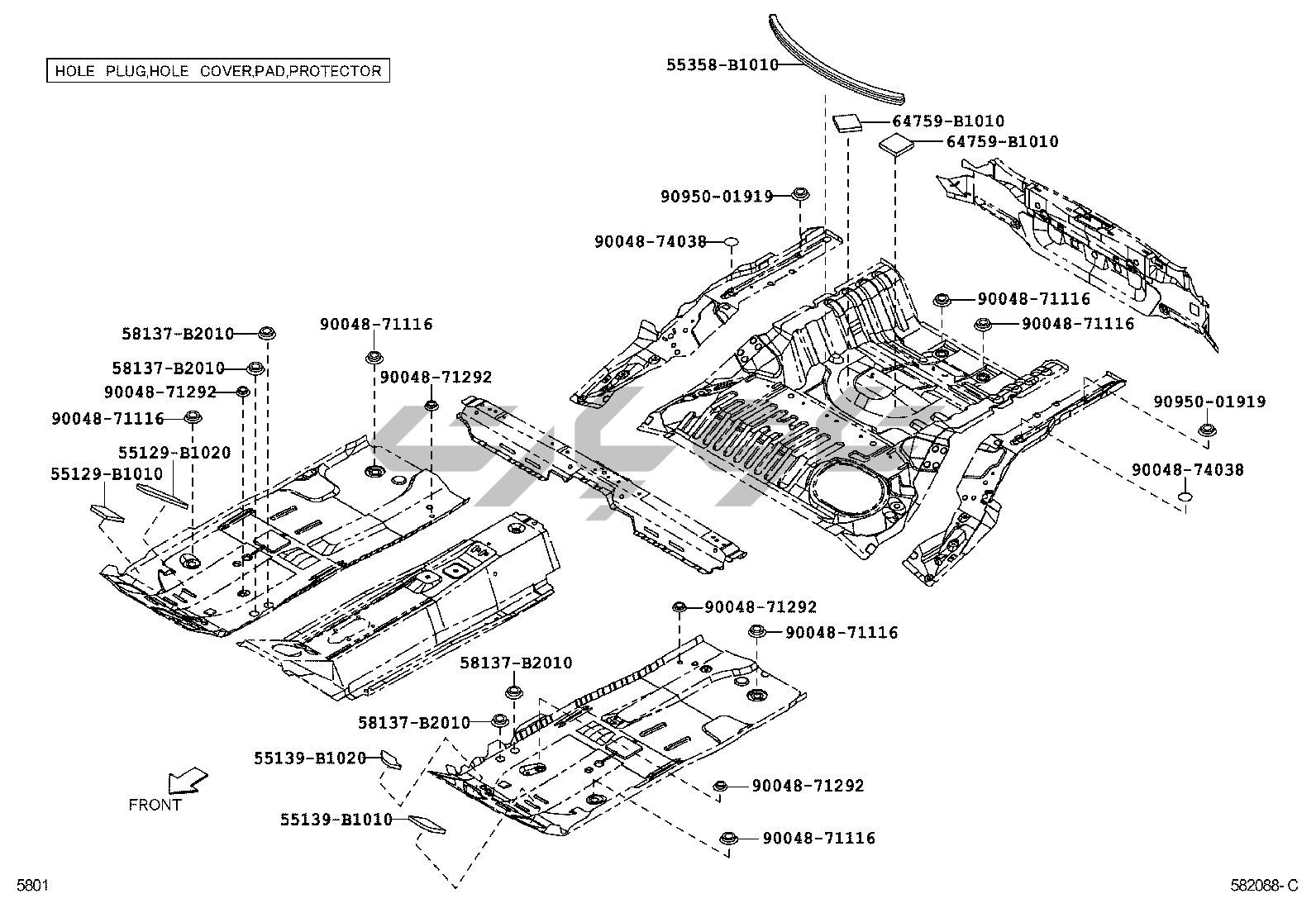 HOLE PLUG,HOLE COVER,PAD,PROTECTOR

55358-B1010
64759-B1010
64759-B1010
90950-01919
90048-74038
90048-71116
90048-71116
90950-01919
90048-74038
58137-B2010
58137-B2010
90048-71292
90048-71116
55129-B1020
55129-B1010
90048-71116
90048-71292
90048-71292
90048-71116
58137-B2010
58137-B2010
55139-B1020
55139-B1010
90048-71292
90048-71116
FRONT
5801
582088-C