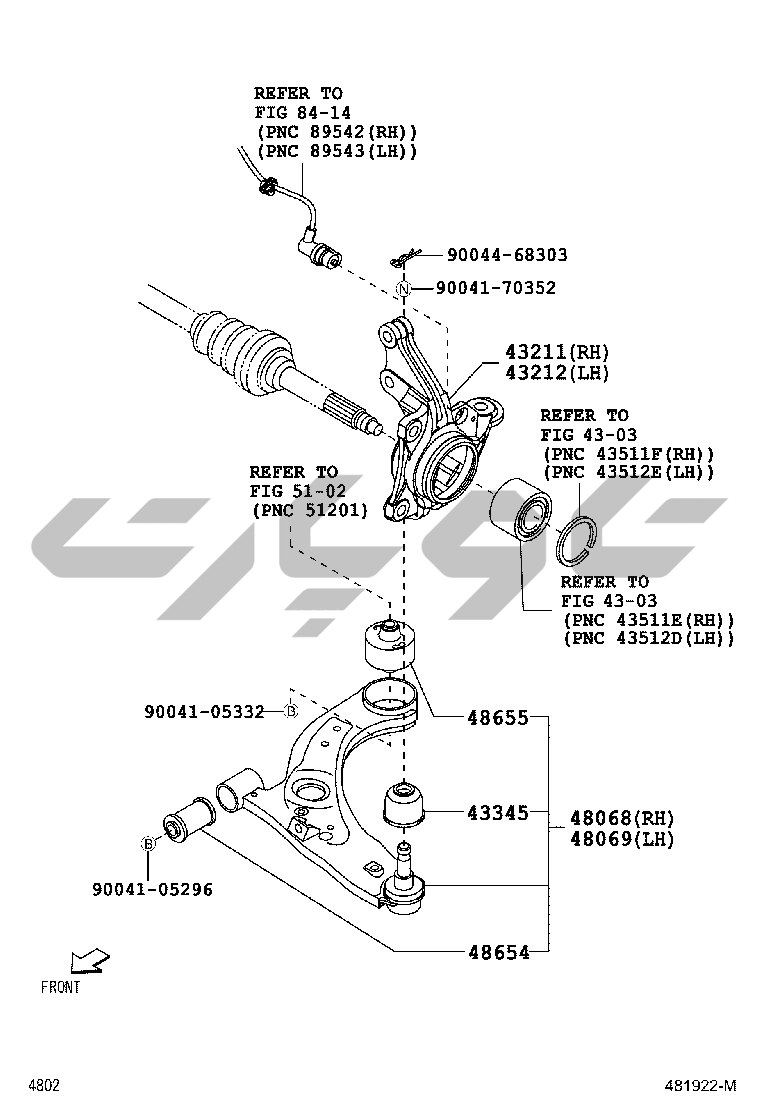 REFER TO
FIG 84-14
(PNC 89542(RH))
(PNC 89543(LH))

90044-68303
N 90041-70352

43211(RH)
43212(LH)

REFER TO
FIG 43-03
(PNC 43511F(RH))
(PNC 43512E(LH))

REFER TO
FIG 51-02
(PNC 51201)

REFER TO
FIG 43-03
(PNC 43511E(RH))
(PNC 43512D(LH))

90041-05332 B

48655

43345

48068(RH)
48069(LH)

B
90041-05296

48654

FRONT

4802

481922-M