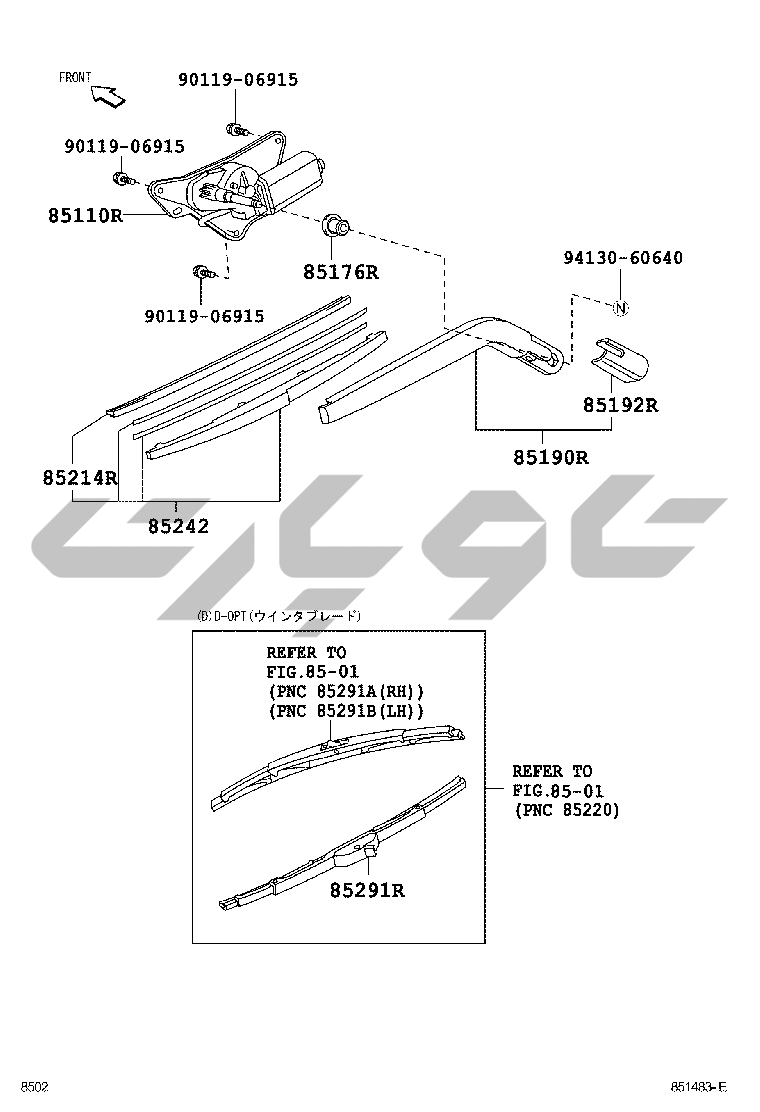 FRONT

90119-06915

90119-06915

85110R

85176R

90119-06915

94130-60640

N

85192R

85190R

85214R

85242

(D)D-OPT(ウインタブレード)

REFER TO
FIG.85-01
(PNC 85291A(RH))
(PNC 85291B(LH))

REFER TO
FIG.85-01
(PNC 85220)

85291R

8502

851483-E