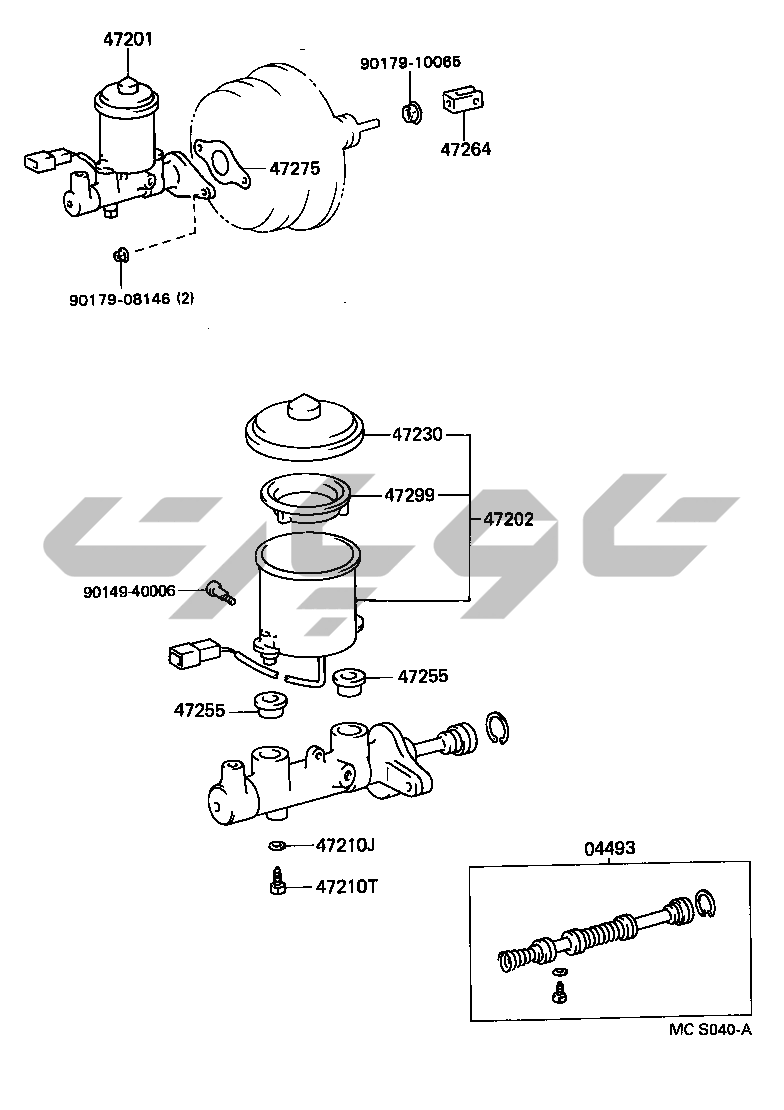 47201

90179-10065

47264

47275

90179-08146 (2)

47230

47299

47202

90149-40006

47255

47255

47210J

47210T

04493

MC S040-A