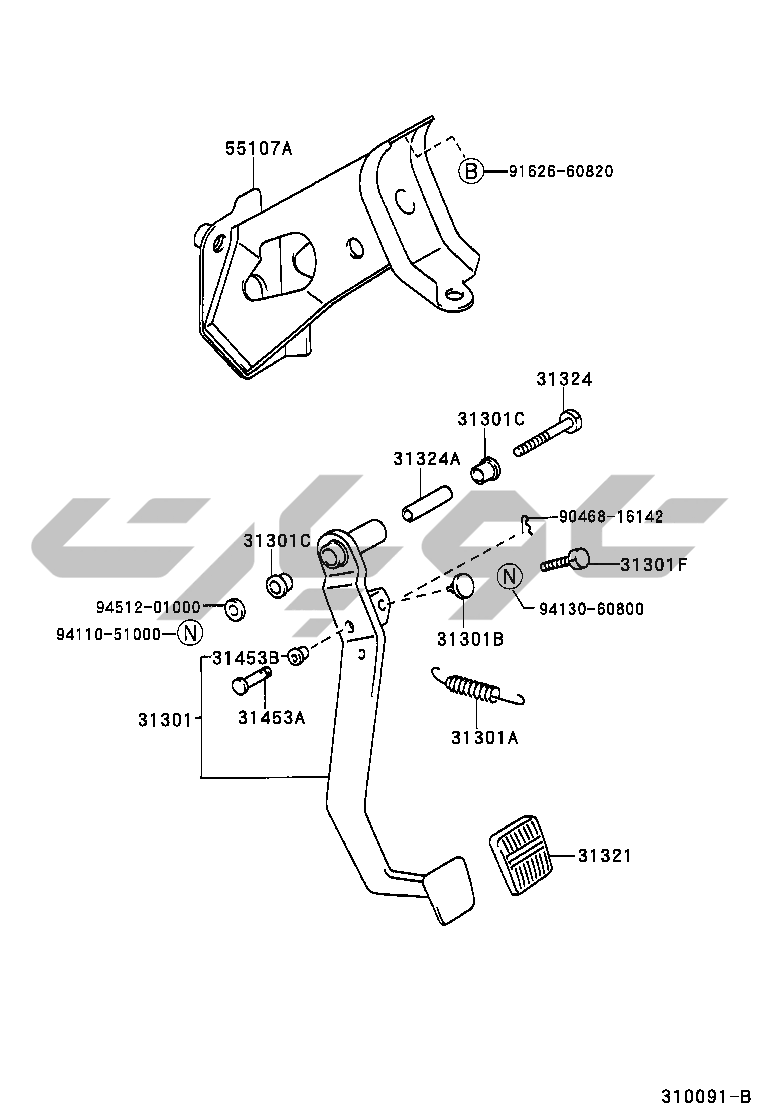 55107A

B 91626-60820

31324

31301C

31324A

90468-16142

31301C

31301F

N

94512-01000

94130-60800

94110-51000 N

31301B

31453B

31301

31453A

31301A

31321

310091-B