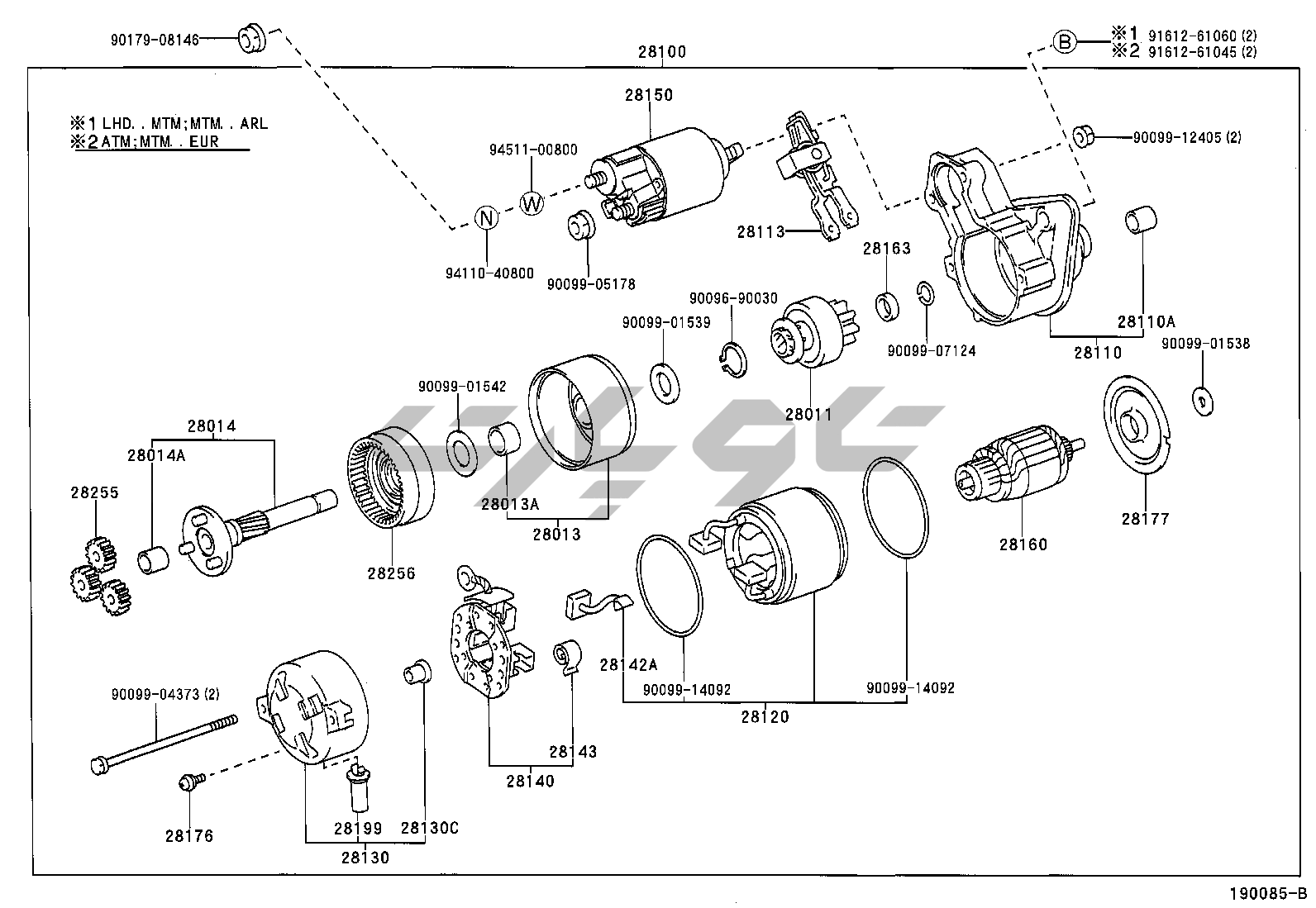 90179-08146

28100

B ※1 91612-61060 (2)
※2 91612-61045 (2)

※1 LHD. . MTM;MTM. . ARL
※2 ATM;MTM. . EUR

28150

94511-00800

W

N

94110-40800

90099-05178

28113

90099-12405 (2)

28163

90096-90030

90099-01539

90099-07124

28110A

28110

90099-01538

90099-01542

28011

28014

28014A

28255

28013A

28013

28256

28160

28177

28142A

90099-14092

90099-14092

28120

90099-04373 (2)

28143

28140

28176

28199

28130C

28130

190085-B