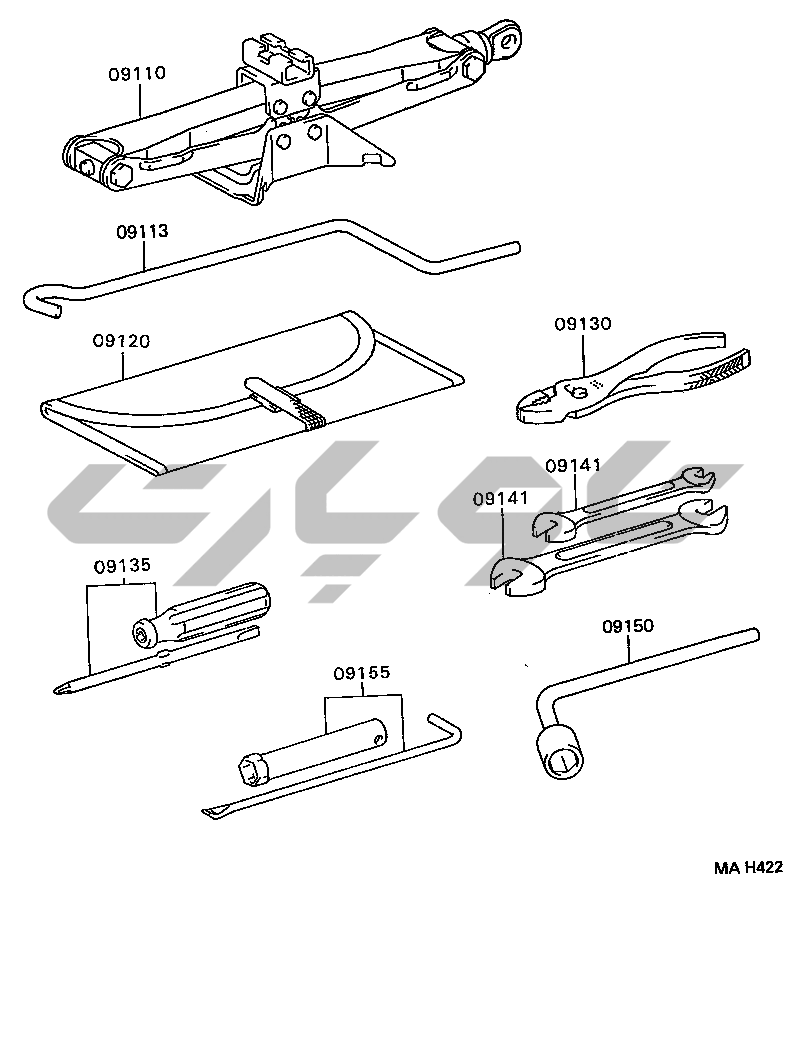 09110

09113

09120

09130

09141

09141

09135

09150

09155

MA H422