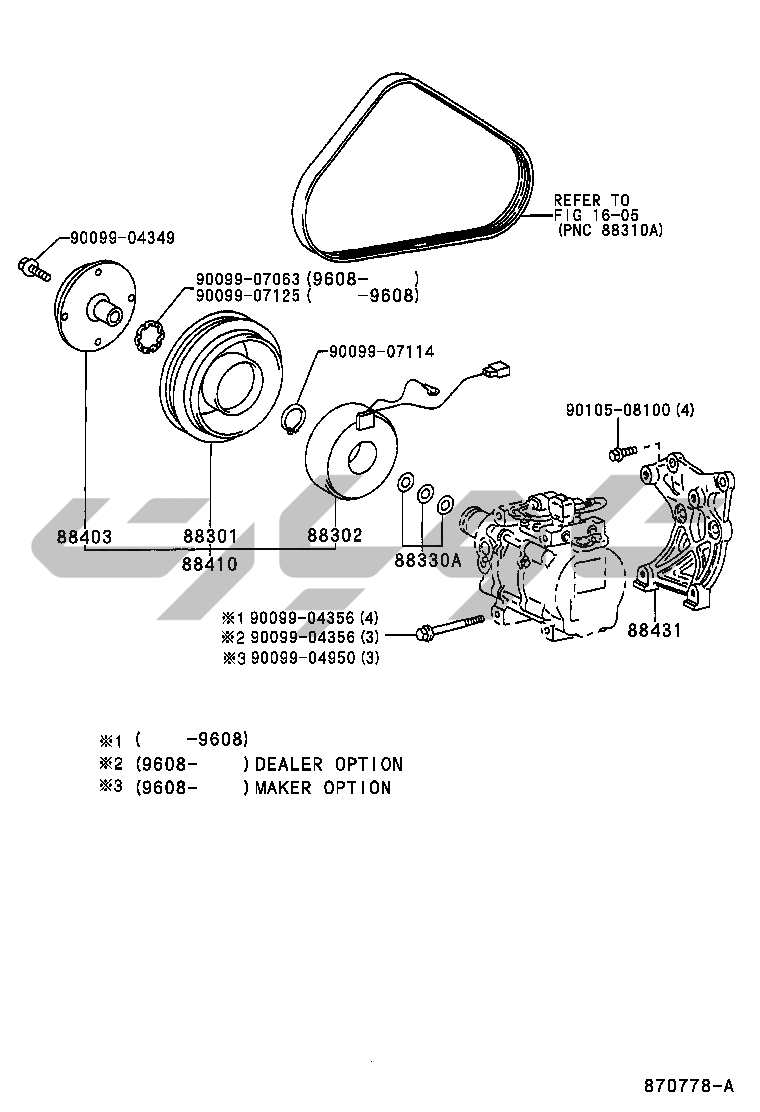 REFER TO
FIG 16-05
(PNC 88310A)

90099-04349

90099-07063 (9608- )
90099-07125 ( -9608)

90099-07114

90105-08100 (4)

88403
88301
88302
88410
88330A
88431

※1 90099-04356 (4)
※2 90099-04356 (3)
※3 90099-04950 (3)

※1 ( -9608)
※2 (9608- ) DEALER OPTION
※3 (9608- ) MAKER OPTION

870778-A