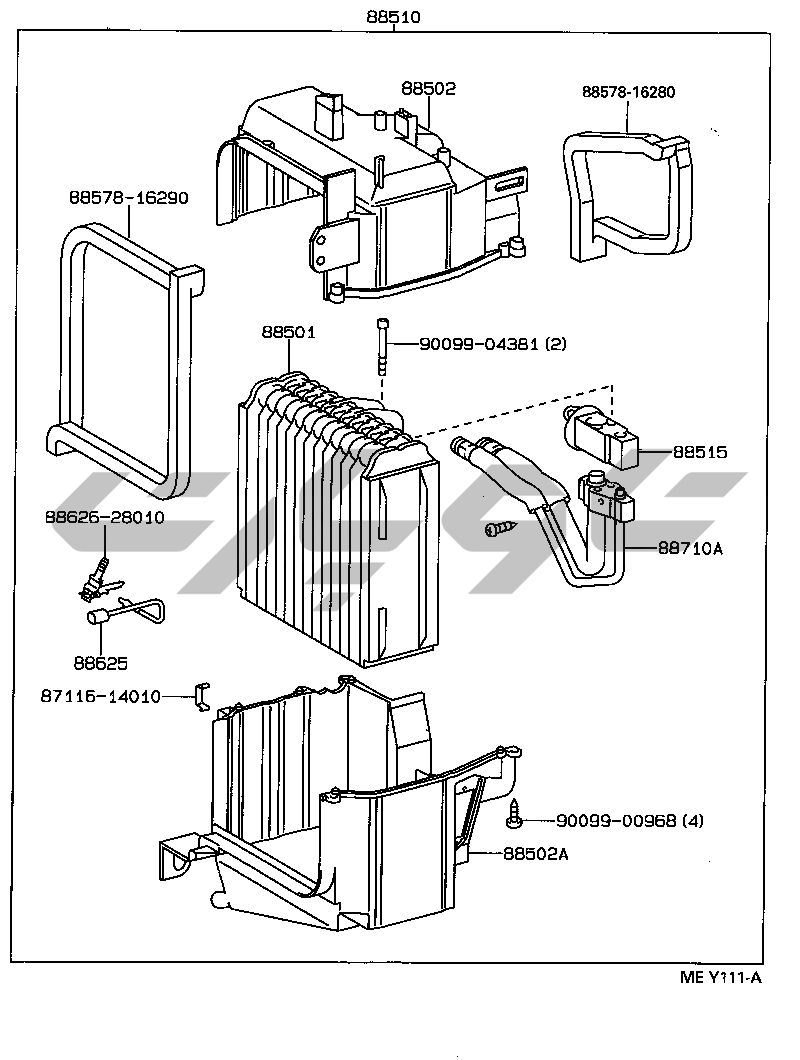 88510

88502

88578-16280

88578-16290

88501

90099-04381 (2)

88515

88626-28010

88710A

88625

87116-14010

90099-00968 (4)

88502A

ME Y111-A