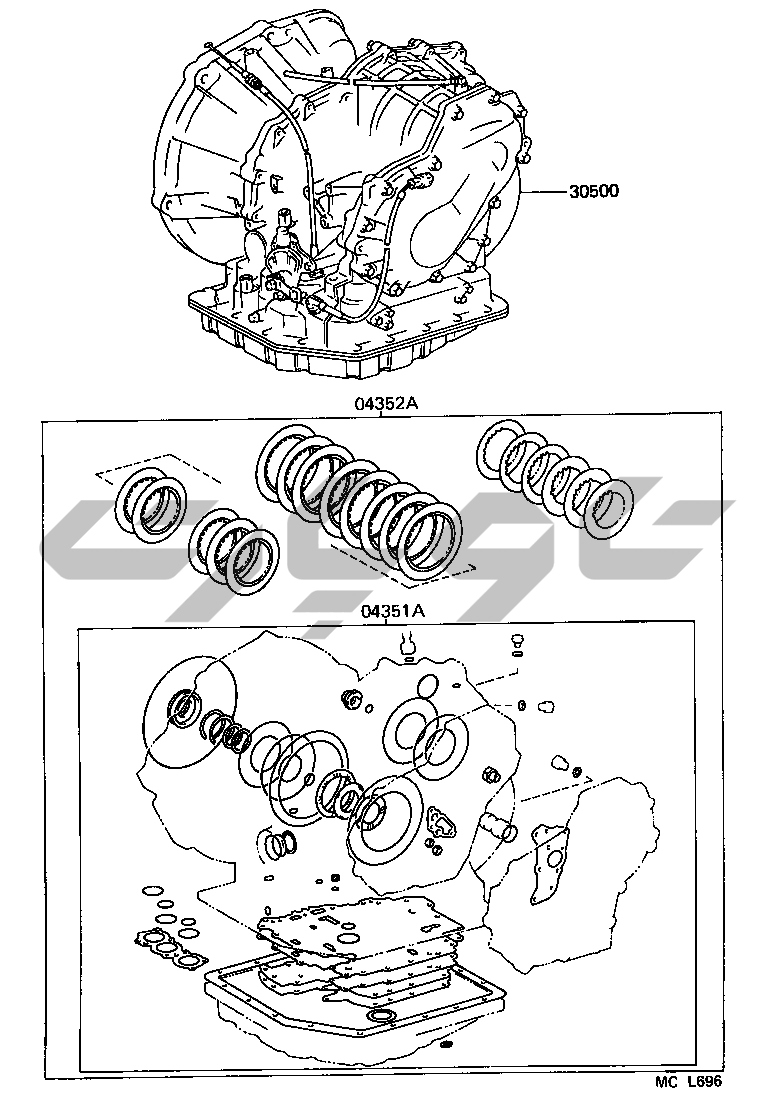 30500

04352A

04351A

MC L696