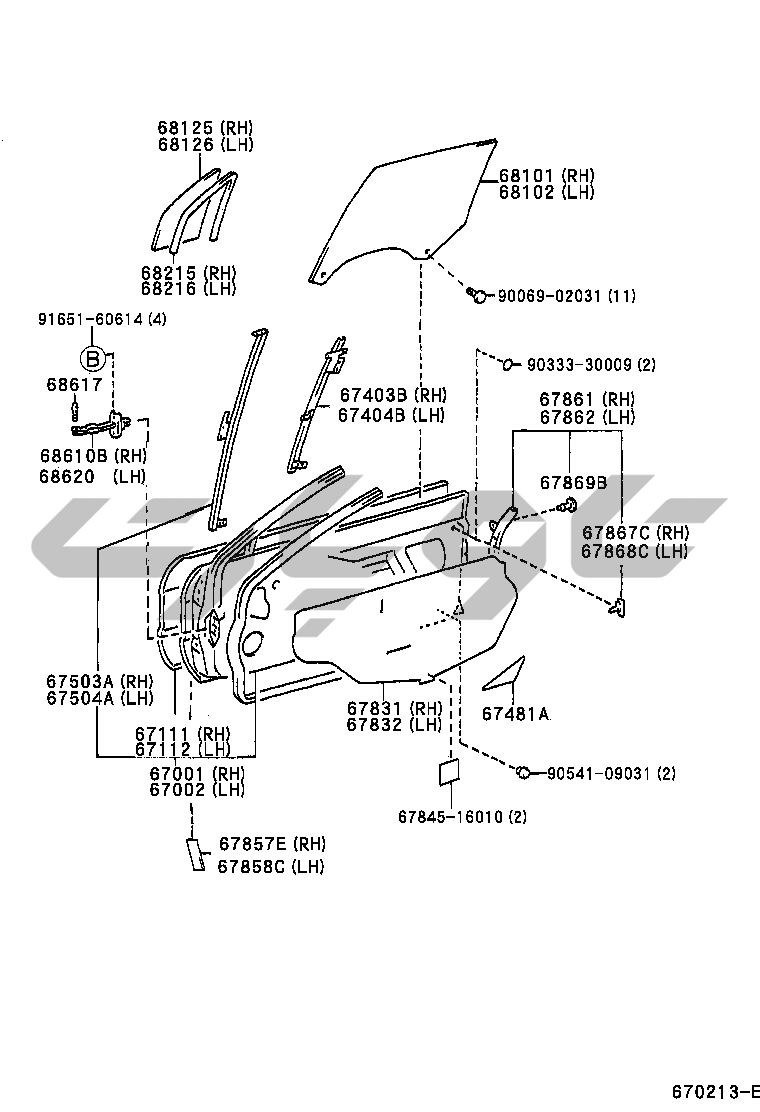 68125 (RH)
68126 (LH)

68215 (RH)
68216 (LH)

68101 (RH)
68102 (LH)

90069-02031 (11)

91651-60614 (4)

B

68617

68610B (RH)
68620 (LH)

67403B (RH)
67404B (LH)

90333-30009 (2)

67861 (RH)
67862 (LH)

67869B

67867C (RH)
67868C (LH)

67503A (RH)
67504A (LH)

67111 (RH)
67112 (LH)

67001 (RH)
67002 (LH)

67831 (RH)
67832 (LH)

67481A

90541-09031 (2)

67845-16010 (2)

67857E (RH)
67858C (LH)

670213-E