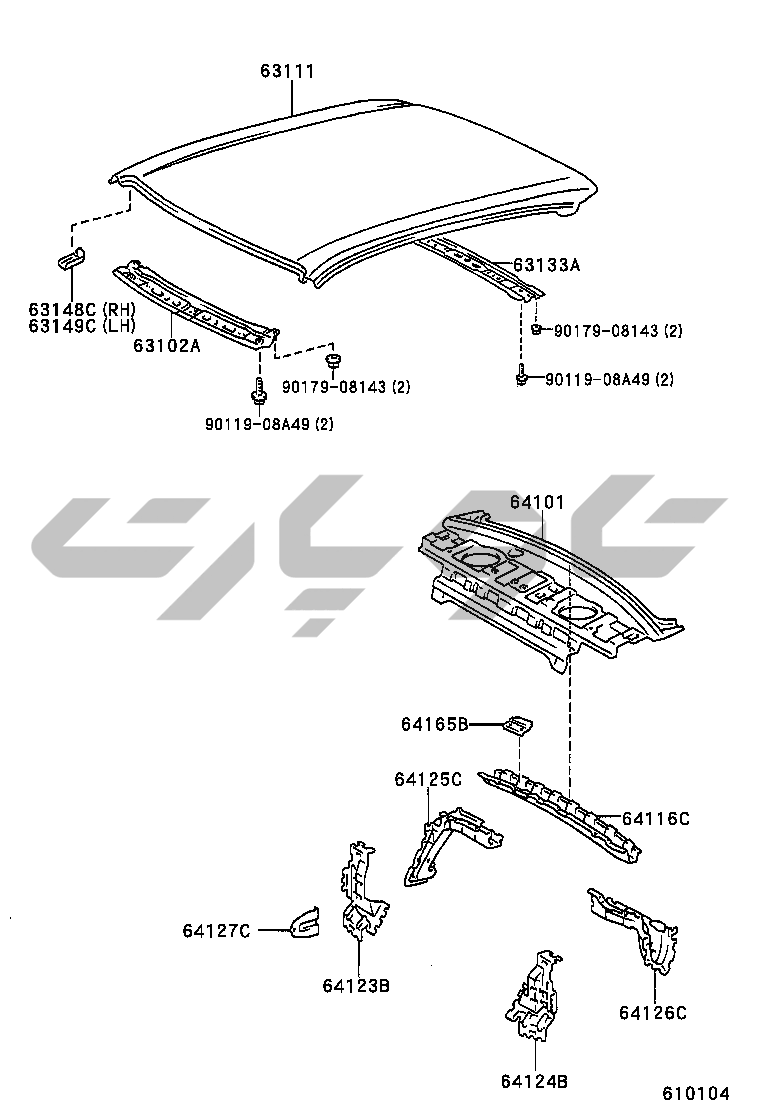 63111

63133A

63148C (RH)
63149C (LH)

63102A

90179-08143 (2)

90119-08A49 (2)

90179-08143 (2)

90119-08A49 (2)

64101

64165B

64125C

64116C

64127C

64123B

64126C

64124B

610104