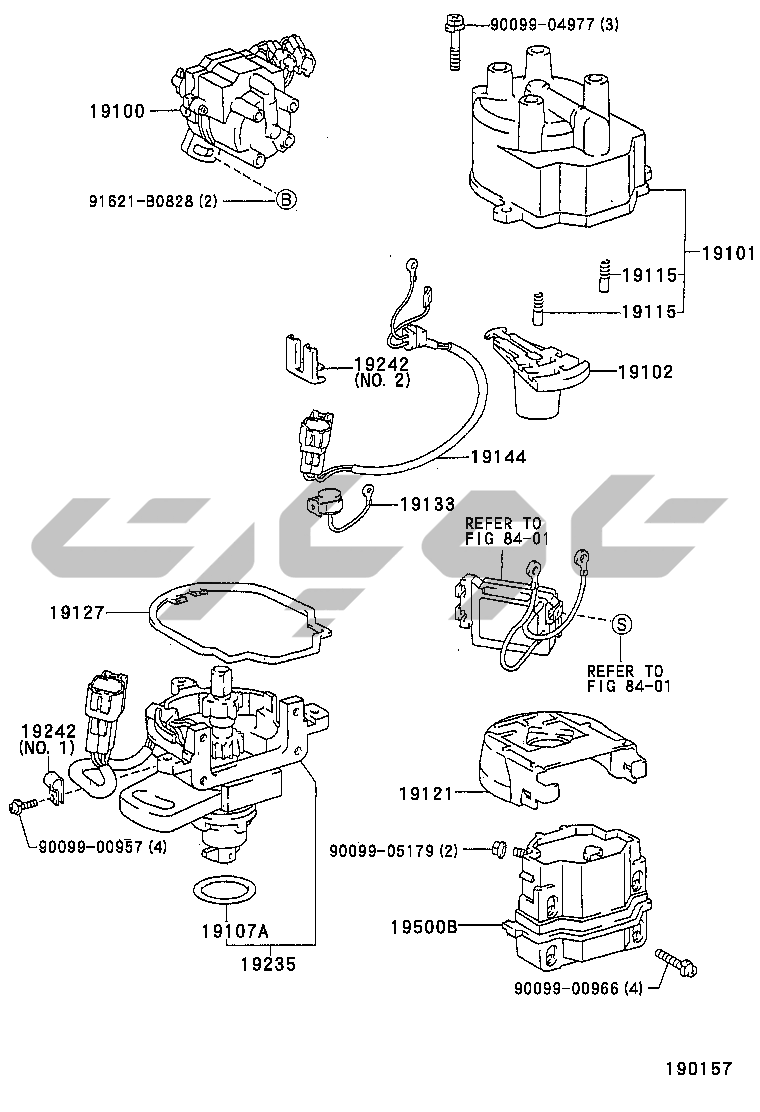 90099-04977 (3)

19100

91621-B0828 (2)

B

19101

19115

19115

19242
(NO. 2)

19102

19144

19133

REFER TO
FIG 84-01

19127

S

REFER TO
FIG 84-01

19242
(NO. 1)

19121

90099-00957 (4)

90099-05179 (2)

19107A

19500B

19235

90099-00966 (4)

190157