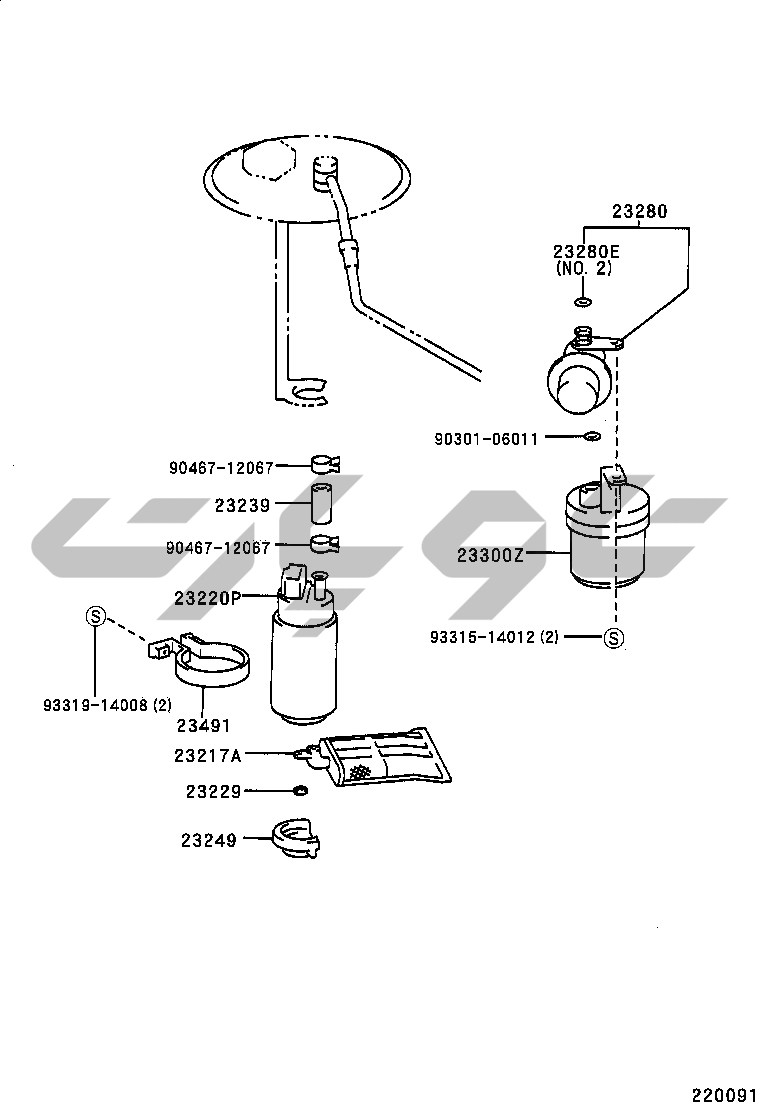 23280
23280E
(NO. 2)
90301-06011
90467-12067
23239
90467-12067
23300Z
23220P
S
93315-14012 (2)
S
93319-14008 (2)
23491
23217A
23229
23249
220091