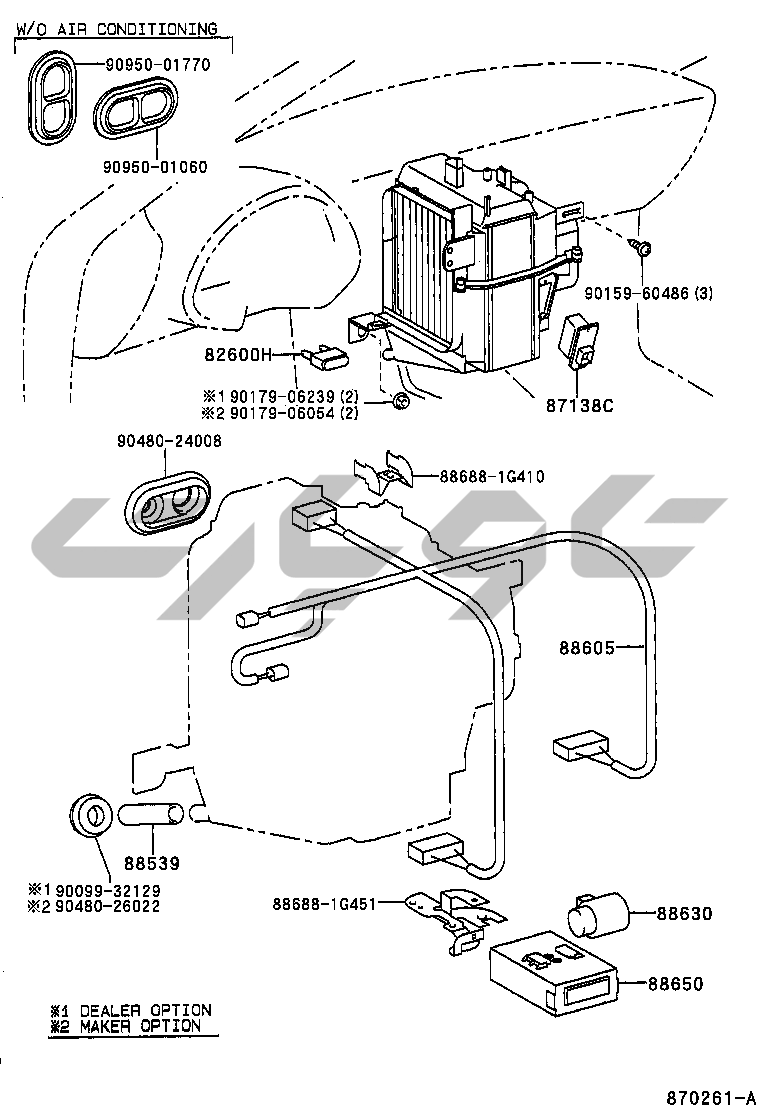 W/O AIR CONDITIONING

90950-01770

90950-01060

90159-60486 (3)

82600H

※1 90179-06239 (2)
※2 90179-06054 (2)

87138C

90480-24008

88688-1G410

88605

88539

※1 90099-32129
※2 90480-26022

88688-1G451

88630

88650

※1 DEALER OPTION
※2 MAKER OPTION

870261-A